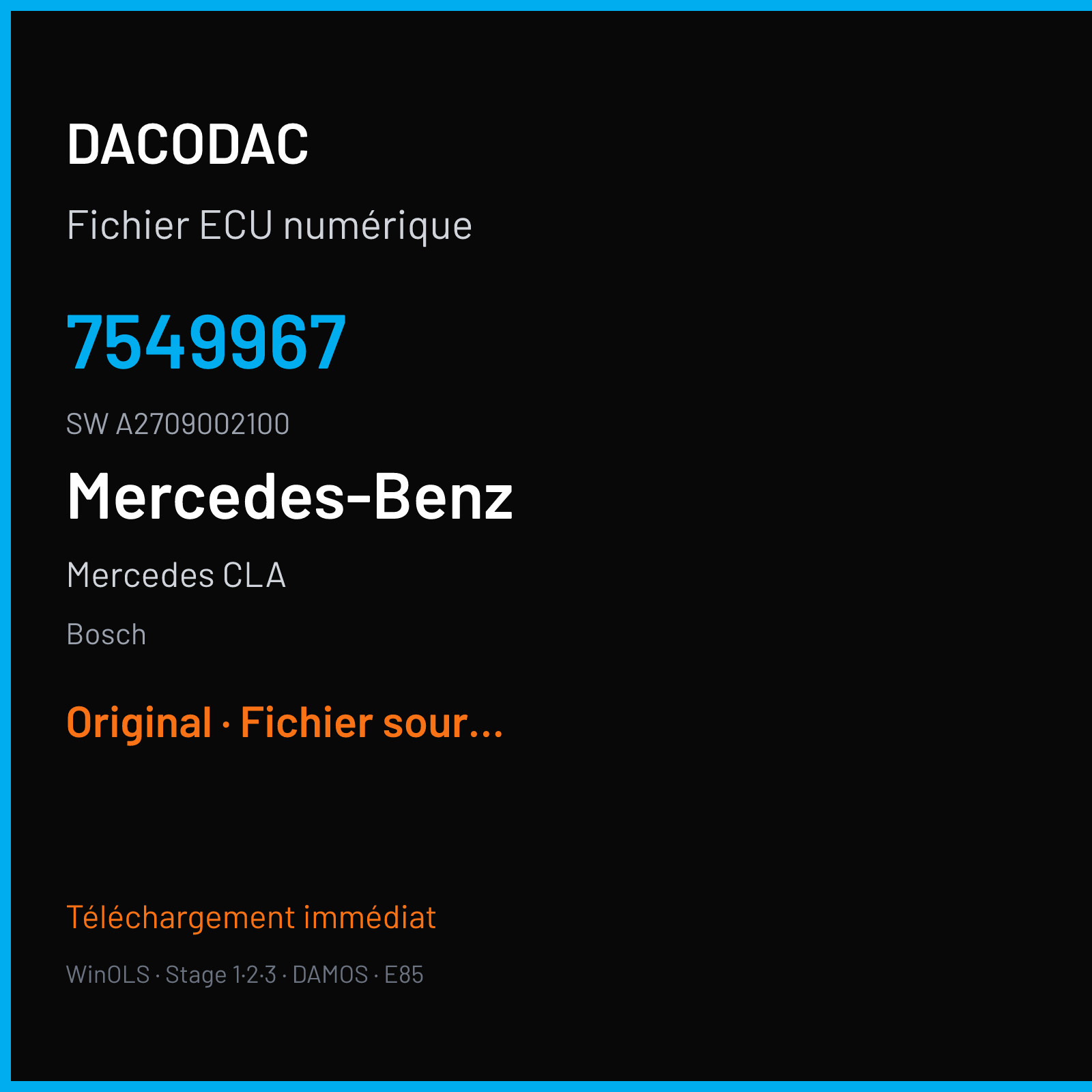 DACODAC

Fichier ECU numérique

7549967

SW A2709002100

Mercedes-Benz

Mercedes CLA

Bosch

Original · Fichier sour...

Téléchargement immédiat

WinOLS · Stage 1·2·3 · DAMOS · E85