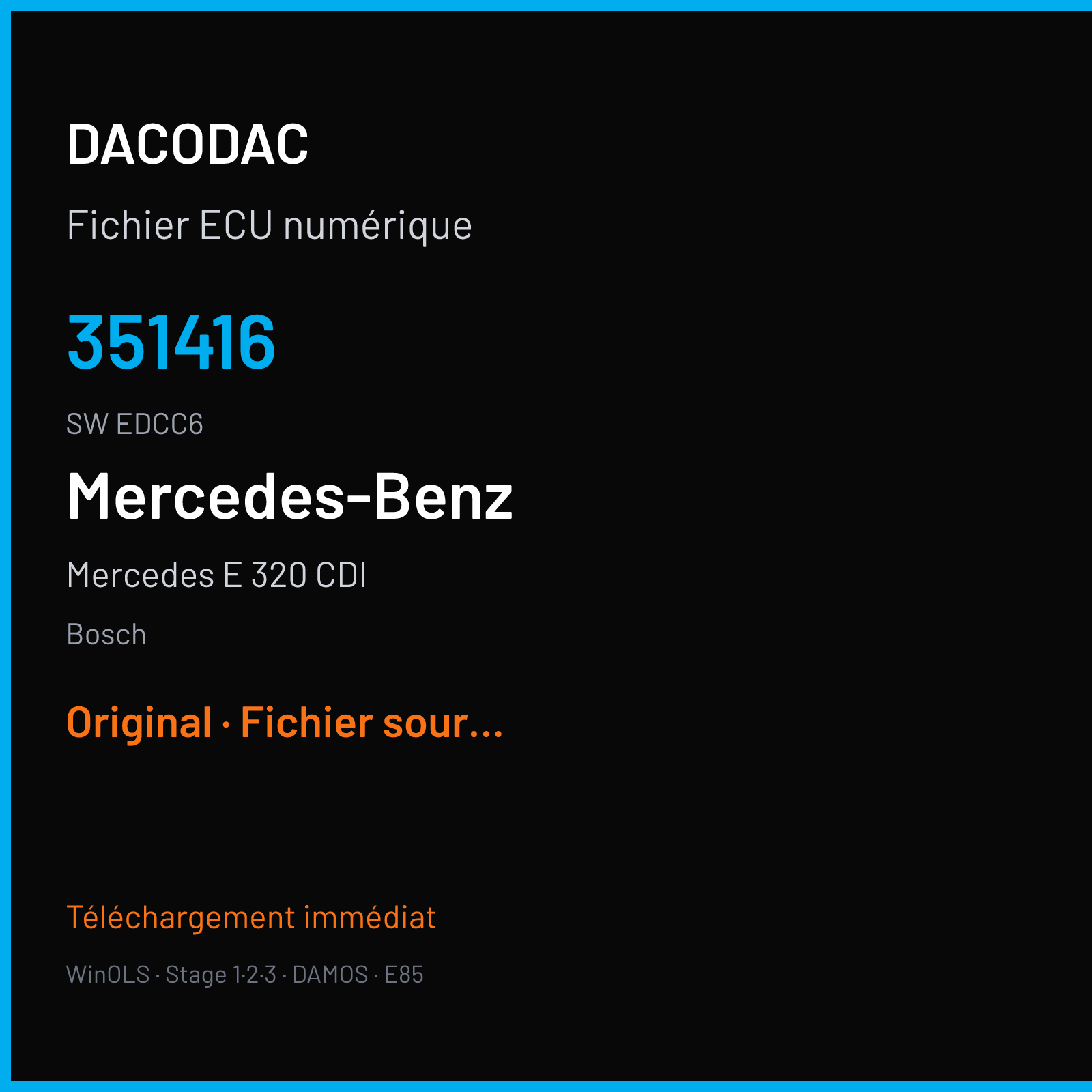 DACODAC

Fichier ECU numérique

351416

SW EDCC6

Mercedes-Benz

Mercedes E 320 CDI

Bosch

Original · Fichier sour...

Téléchargement immédiat

WinOLS · Stage 1·2·3 · DAMOS · E85