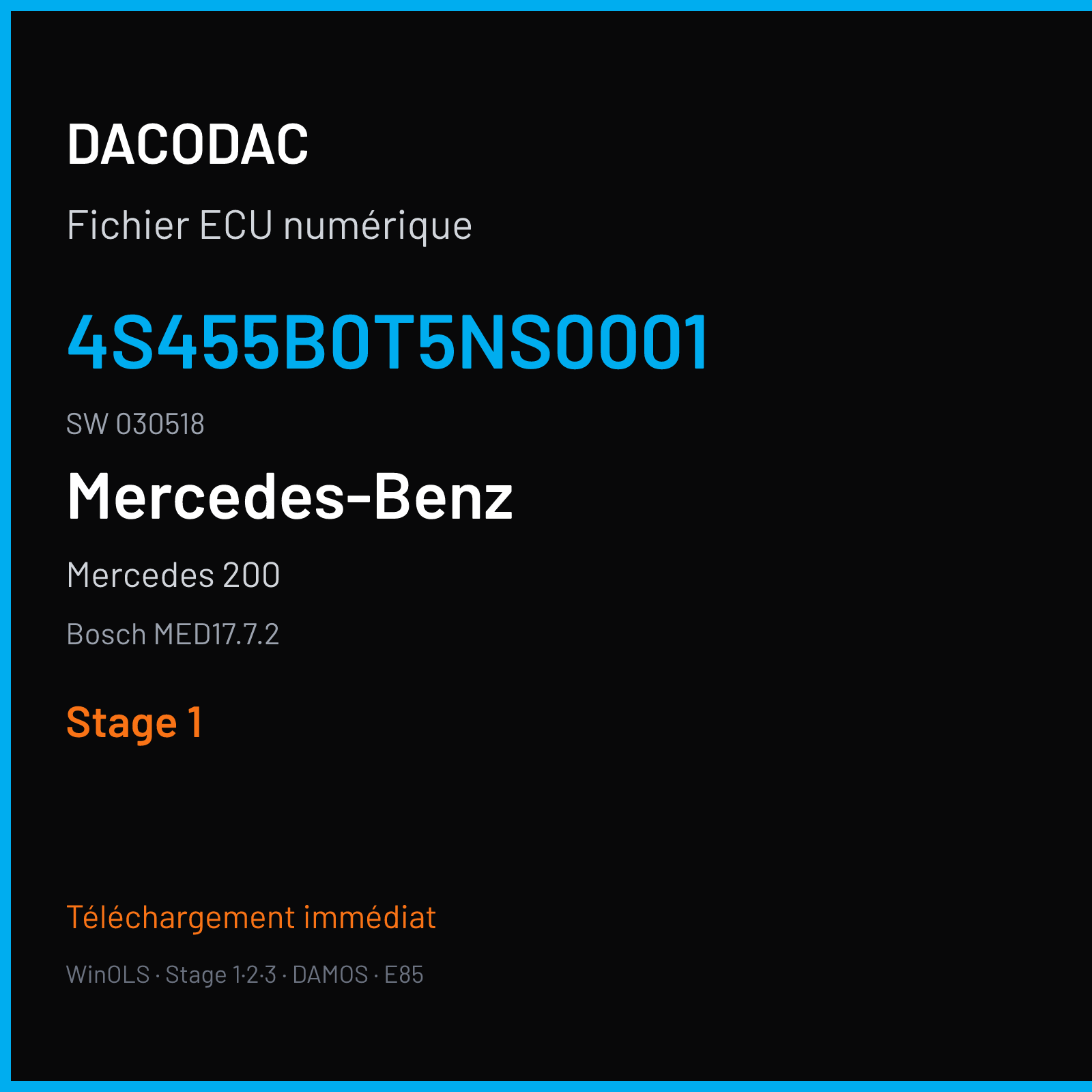 DACODAC

Fichier ECU numérique

4S455B0T5NS0001

SW 030518

Mercedes-Benz

Mercedes 200

Bosch MED17.7.2

Stage 1

Téléchargement immédiat

WinOLS · Stage 1·2·3 · DAMOS · E85