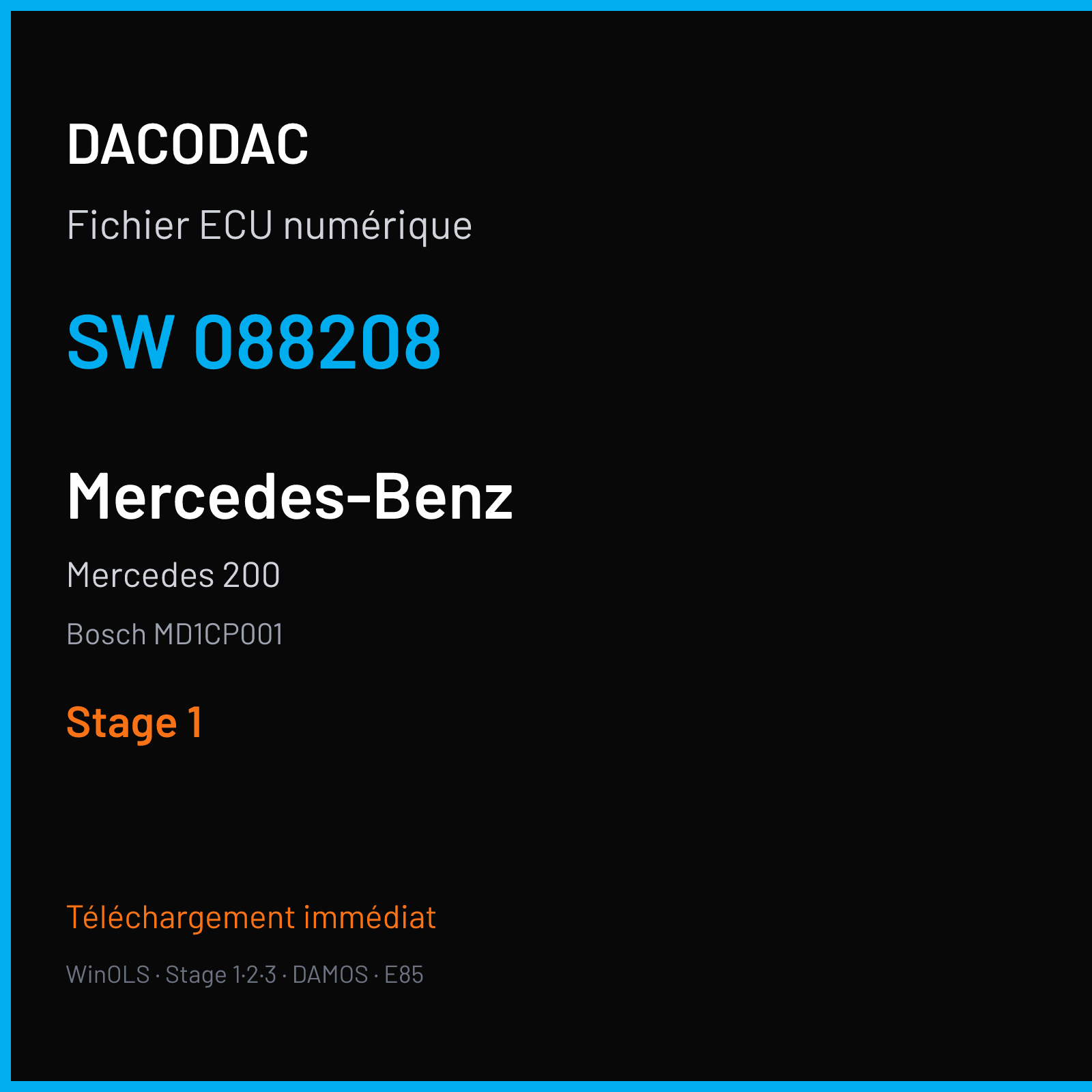 DACODAC

Fichier ECU numérique

SW 088208

Mercedes-Benz

Mercedes 200

Bosch MD1CP001

Stage 1

Téléchargement immédiat

WinOLS · Stage 1·2·3 · DAMOS · E85