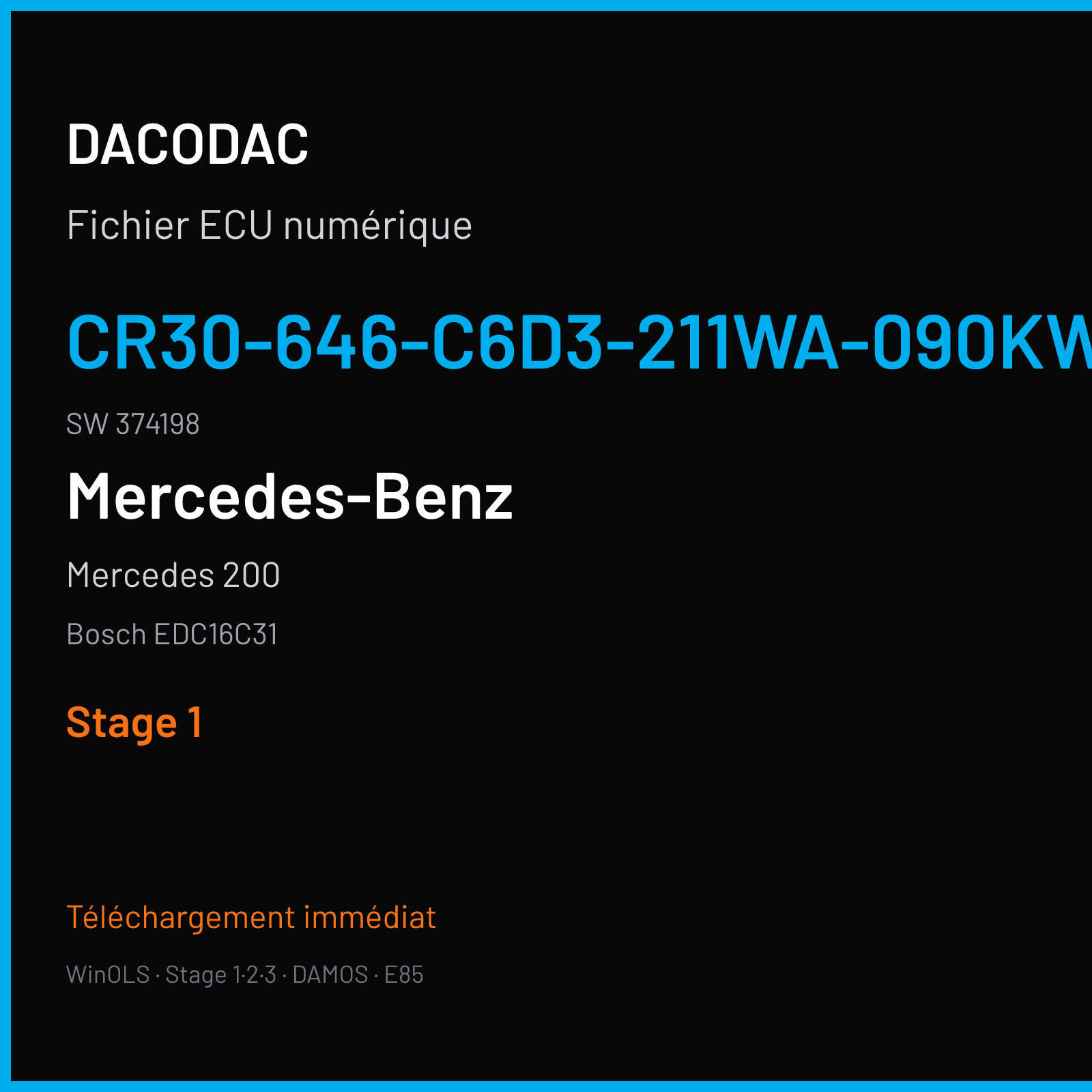 DACODAC

Fichier ECU numérique

CR30-646-C6D3-211WA-090KW

SW 374198

Mercedes-Benz

Mercedes 200

Bosch EDC16C31

Stage 1

Téléchargement immédiat

WinOLS · Stage 1·2·3 · DAMOS · E85