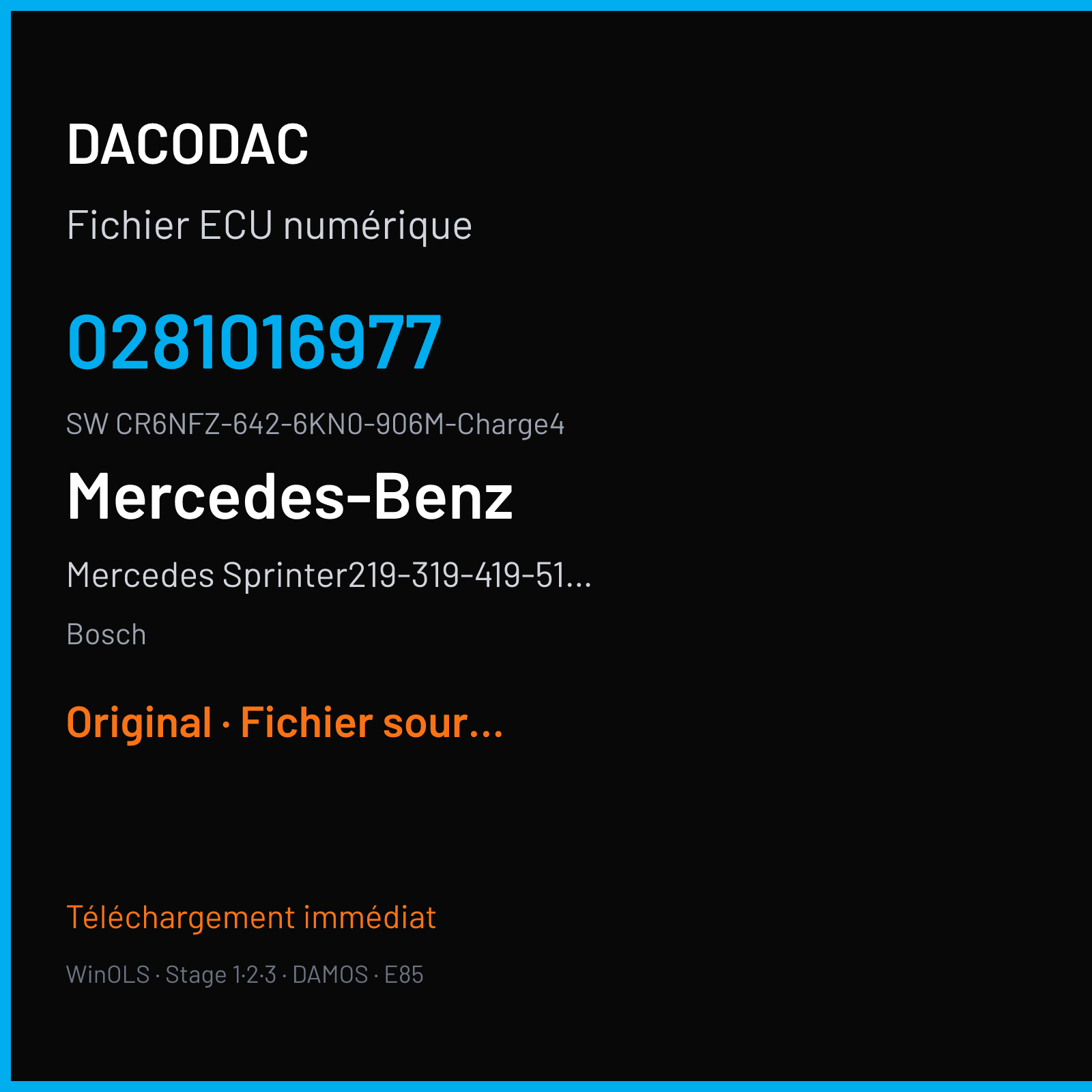 DACODAC

Fichier ECU numérique

0281016977

SW CR6NFZ-642-6KN0-906M-Charge4

Mercedes-Benz

Mercedes Sprinter219-319-419-51...

Bosch

Original · Fichier sour...

Téléchargement immédiat

WinOLS · Stage 1·2·3 · DAMOS · E85