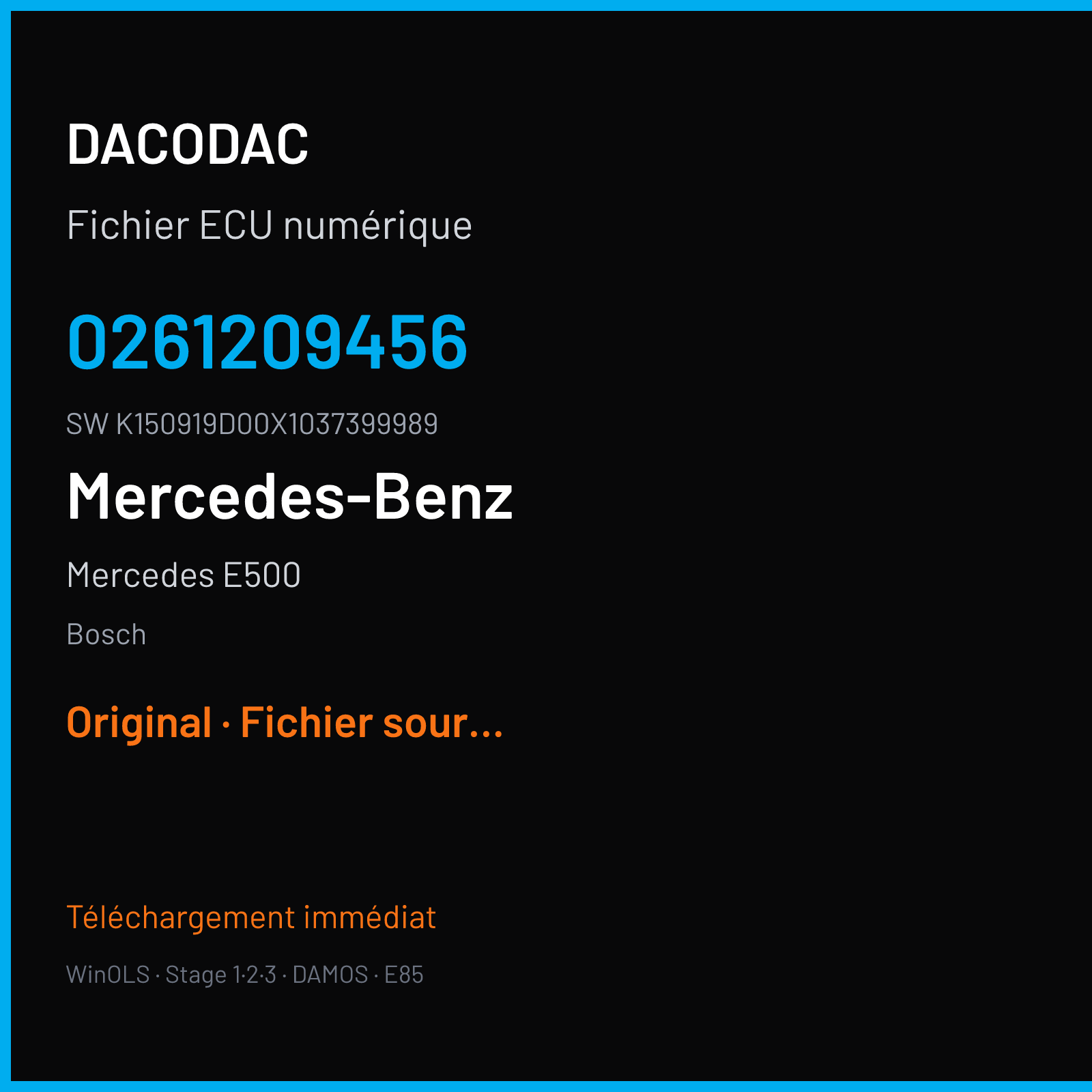 DACODAC

Fichier ECU numérique

0261209456

SW K150919D00X1037399989

Mercedes-Benz

Mercedes E500

Bosch

Original · Fichier sour...

Téléchargement immédiat

WinOLS · Stage 1·2·3 · DAMOS · E85