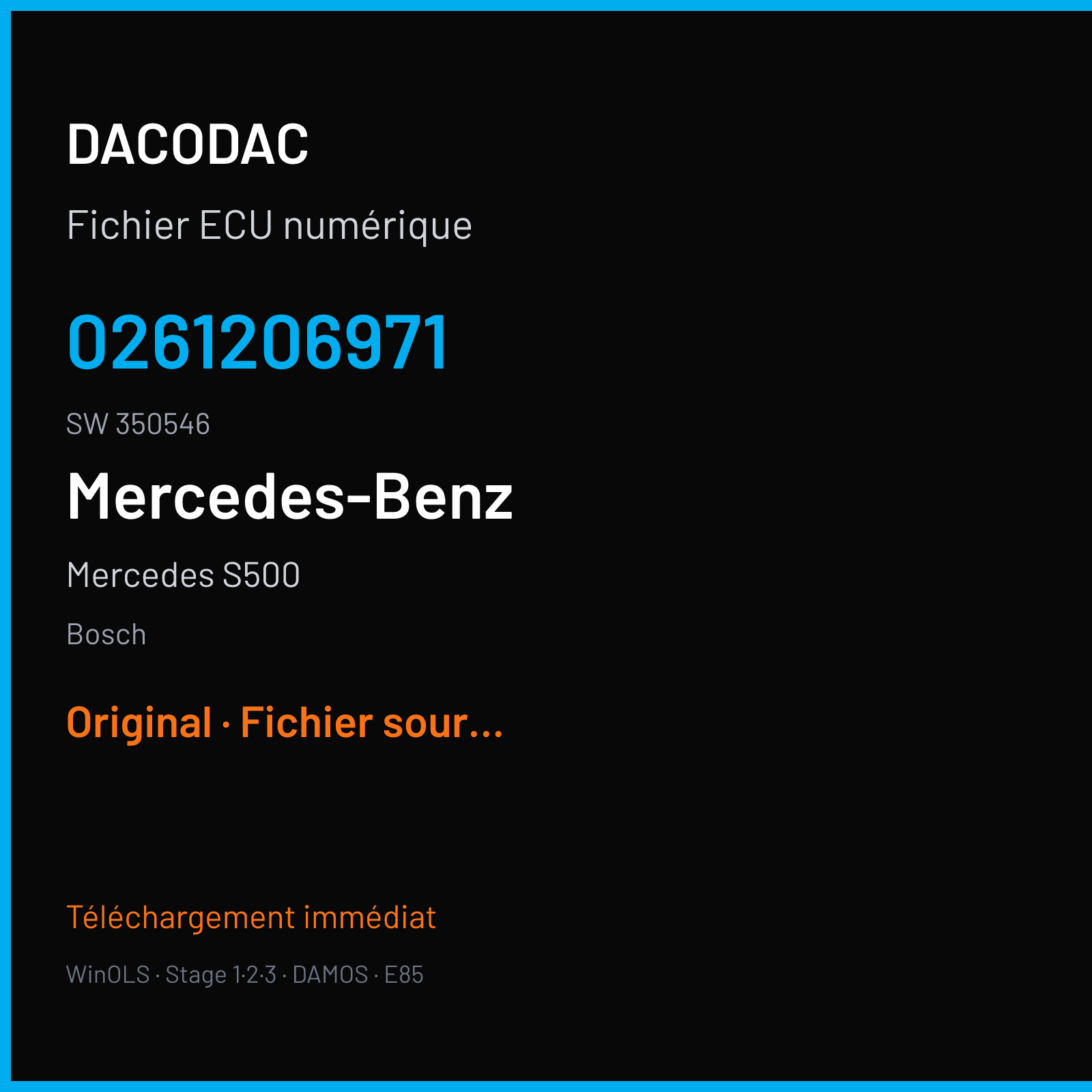 DACODAC

Fichier ECU numérique

0261206971

SW 350546

Mercedes-Benz

Mercedes S500

Bosch

Original · Fichier sour...

Téléchargement immédiat

WinOLS · Stage 1·2·3 · DAMOS · E85