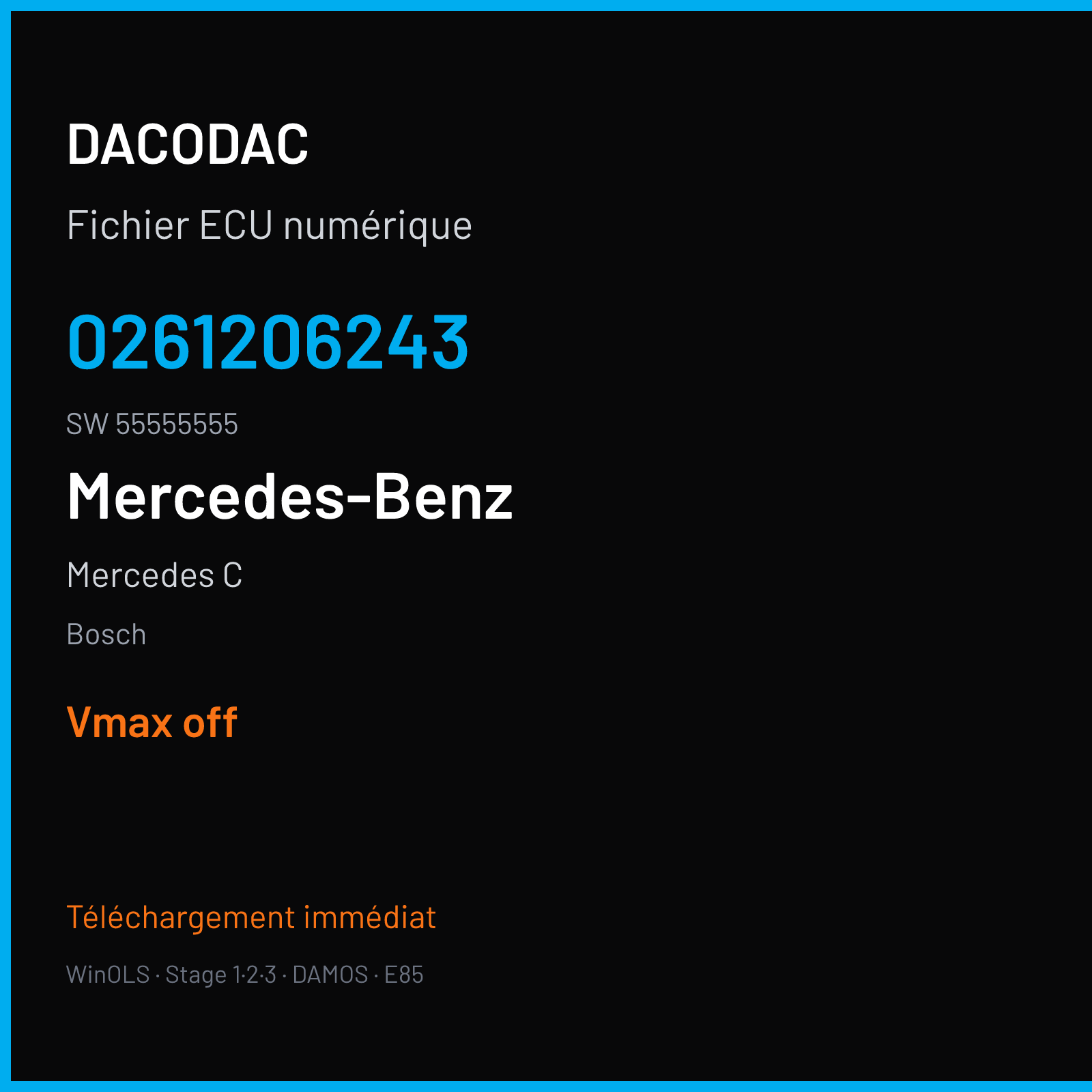 DACODAC

Fichier ECU numérique

0261206243

SW 55555555

Mercedes-Benz

Mercedes C

Bosch

Vmax off

Téléchargement immédiat

WinOLS · Stage 1·2·3 · DAMOS · E85