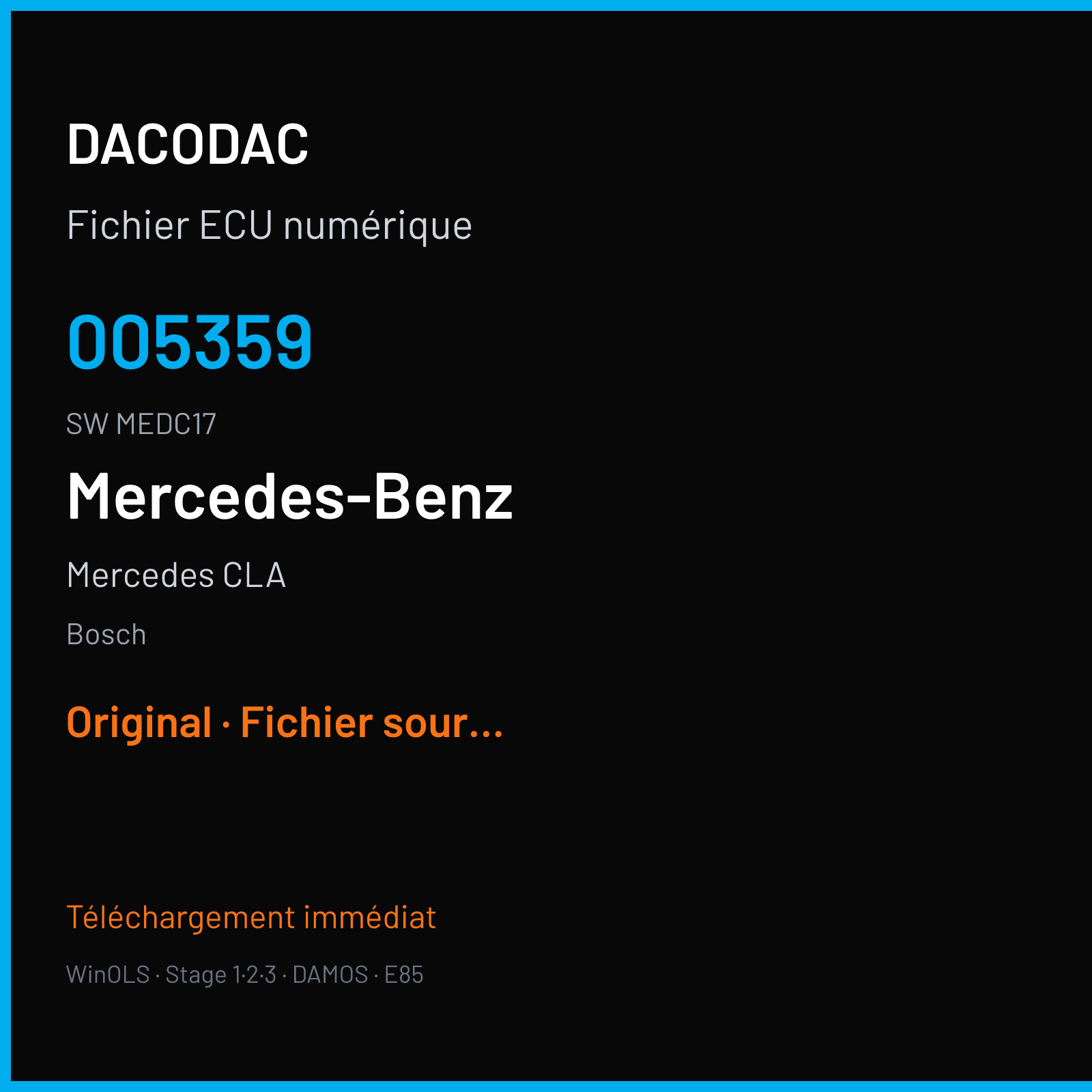 DACODAC

Fichier ECU numérique

005359

SW MEDC17

Mercedes-Benz

Mercedes CLA

Bosch

Original · Fichier sour...

Téléchargement immédiat

WinOLS · Stage 1·2·3 · DAMOS · E85