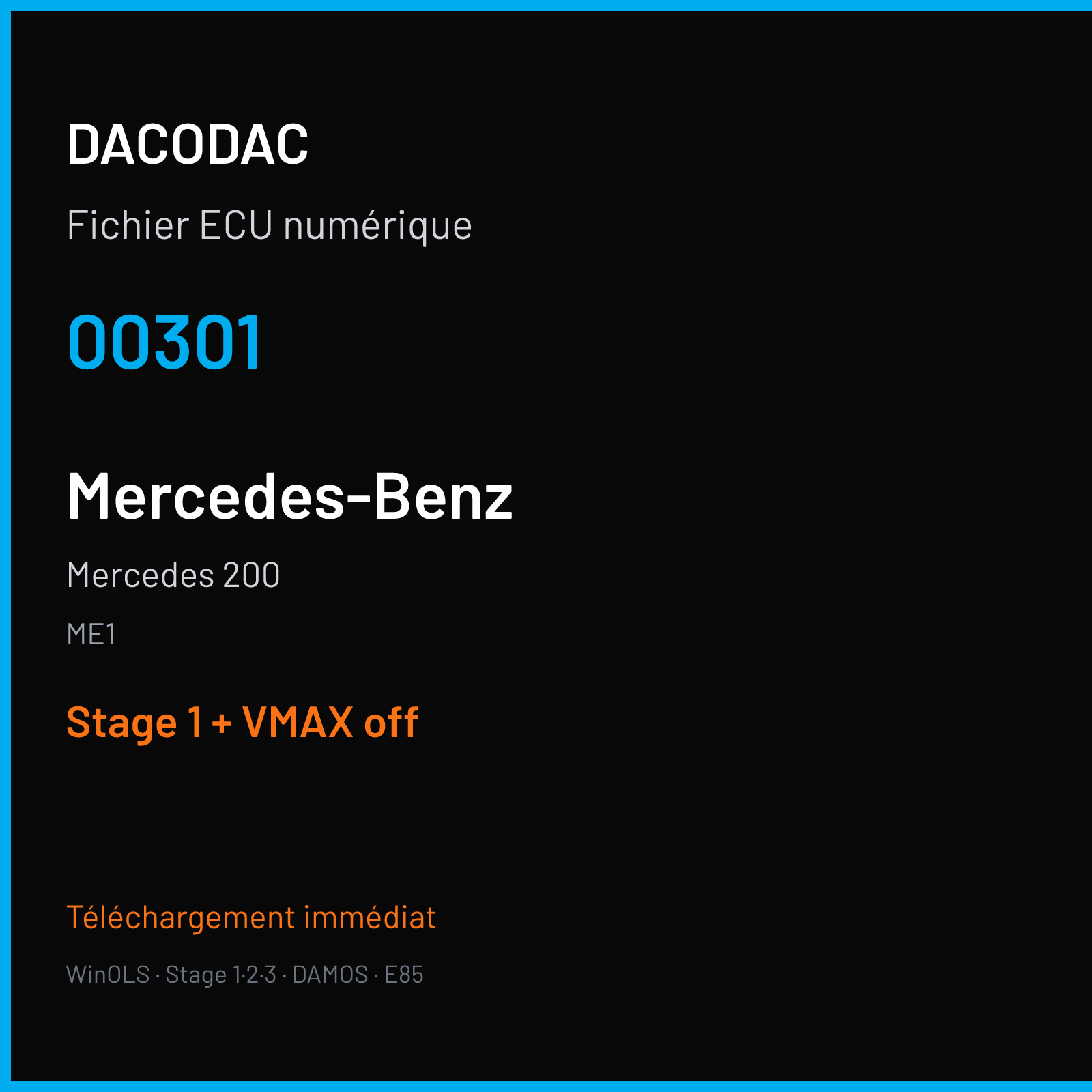 DACODAC

Fichier ECU numérique

00301

Mercedes-Benz

Mercedes 200

ME1

Stage 1 + VMAX off

Téléchargement immédiat

WinOLS · Stage 1·2·3 · DAMOS · E85