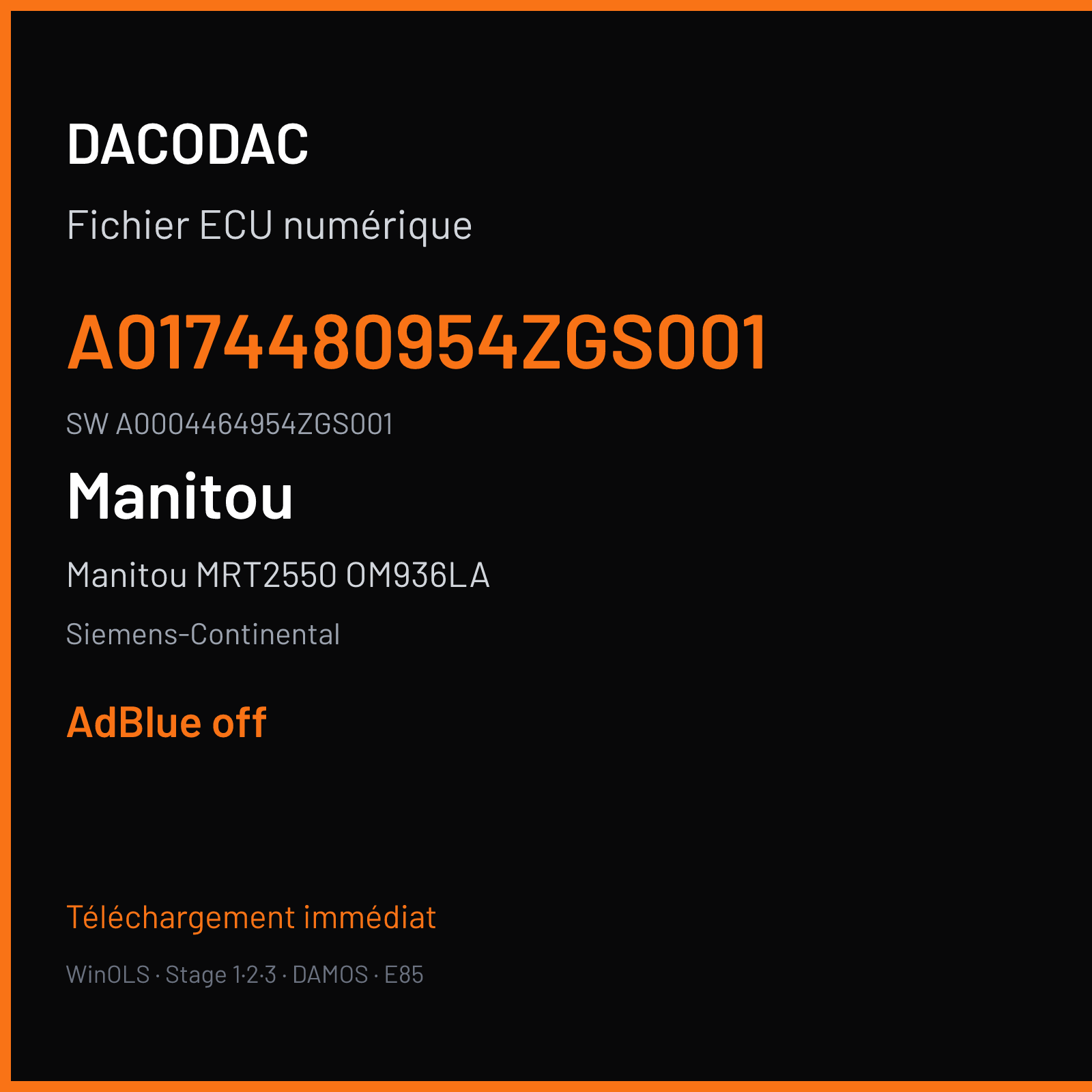 DACODAC

Fichier ECU numérique

A0174480954ZGS001

SW A0004464954ZGS001

Manitou

Manitou MRT2550 OM936LA

Siemens-Continental

AdBlue off

Téléchargement immédiat

WinOLS · Stage 1·2·3 · DAMOS · E85