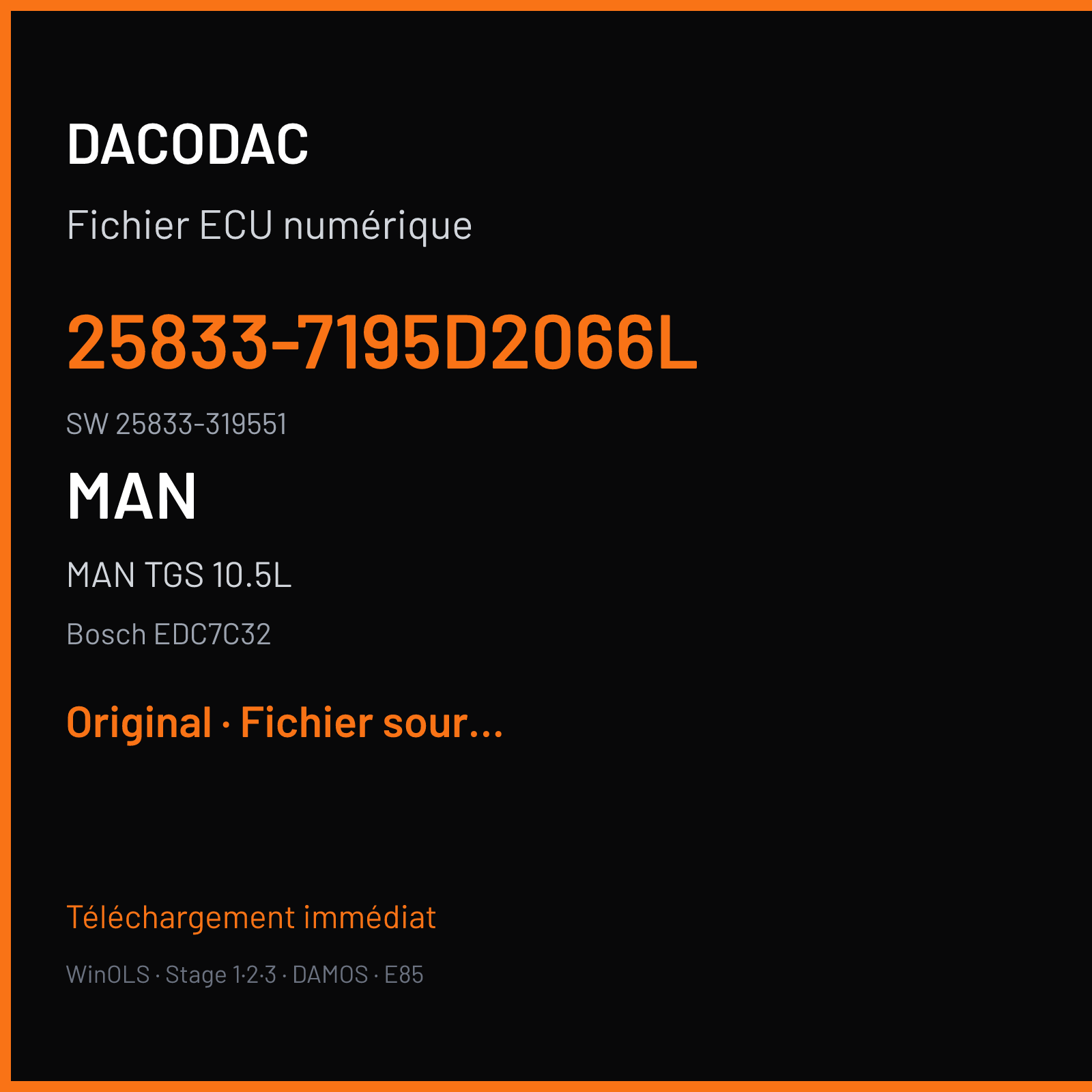 DACODAC

Fichier ECU numérique

25833-7195D2066L

SW 25833-319551

MAN

MAN TGS 10.5L

Bosch EDC7C32

Original · Fichier sour...

Téléchargement immédiat

WinOLS · Stage 1·2·3 · DAMOS · E85