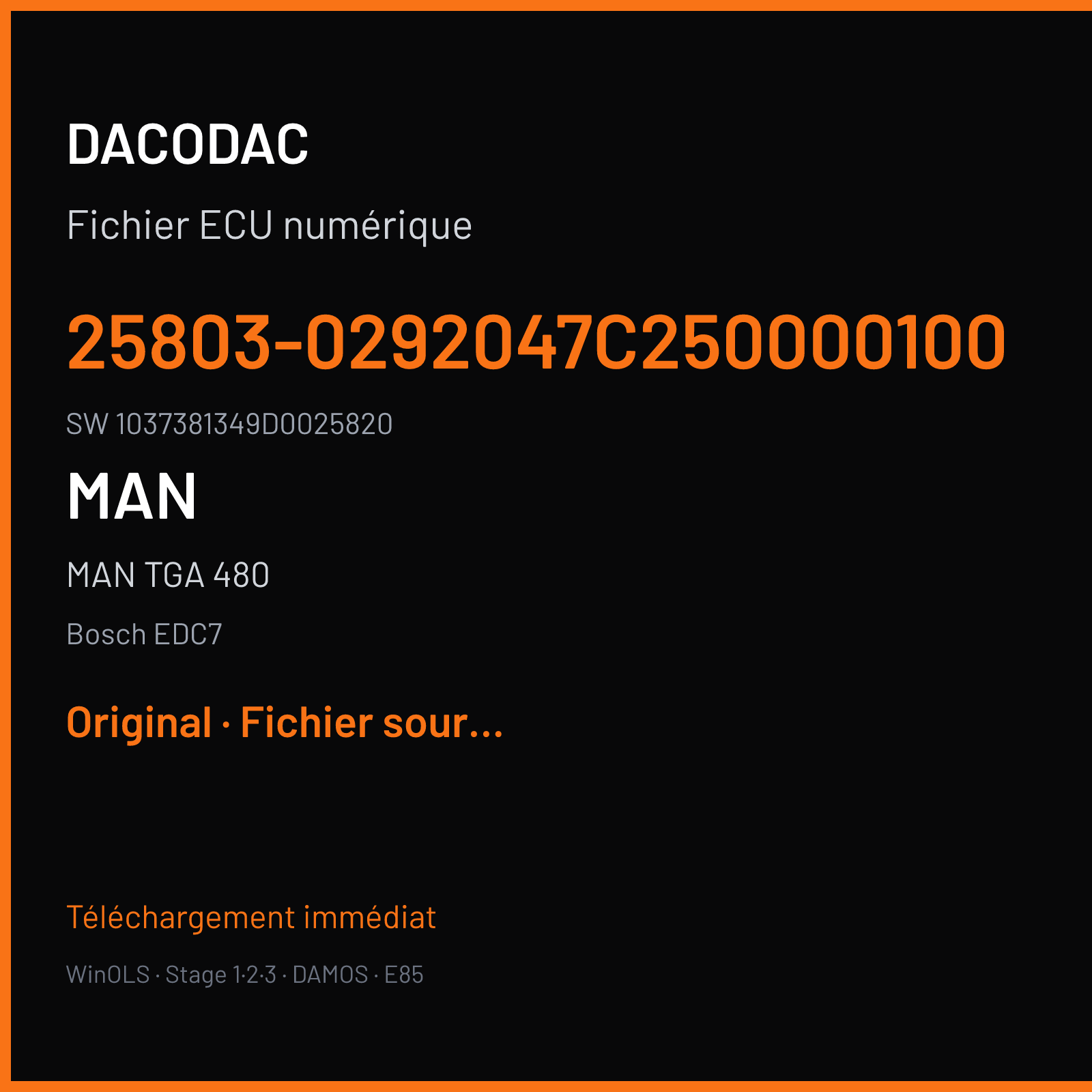 DACODAC

Fichier ECU numérique

25803-0292047C250000100

SW 1037381349D0025820

MAN

MAN TGA 480

Bosch EDC7

Original · Fichier sour...

Téléchargement immédiat

WinOLS · Stage 1·2·3 · DAMOS · E85