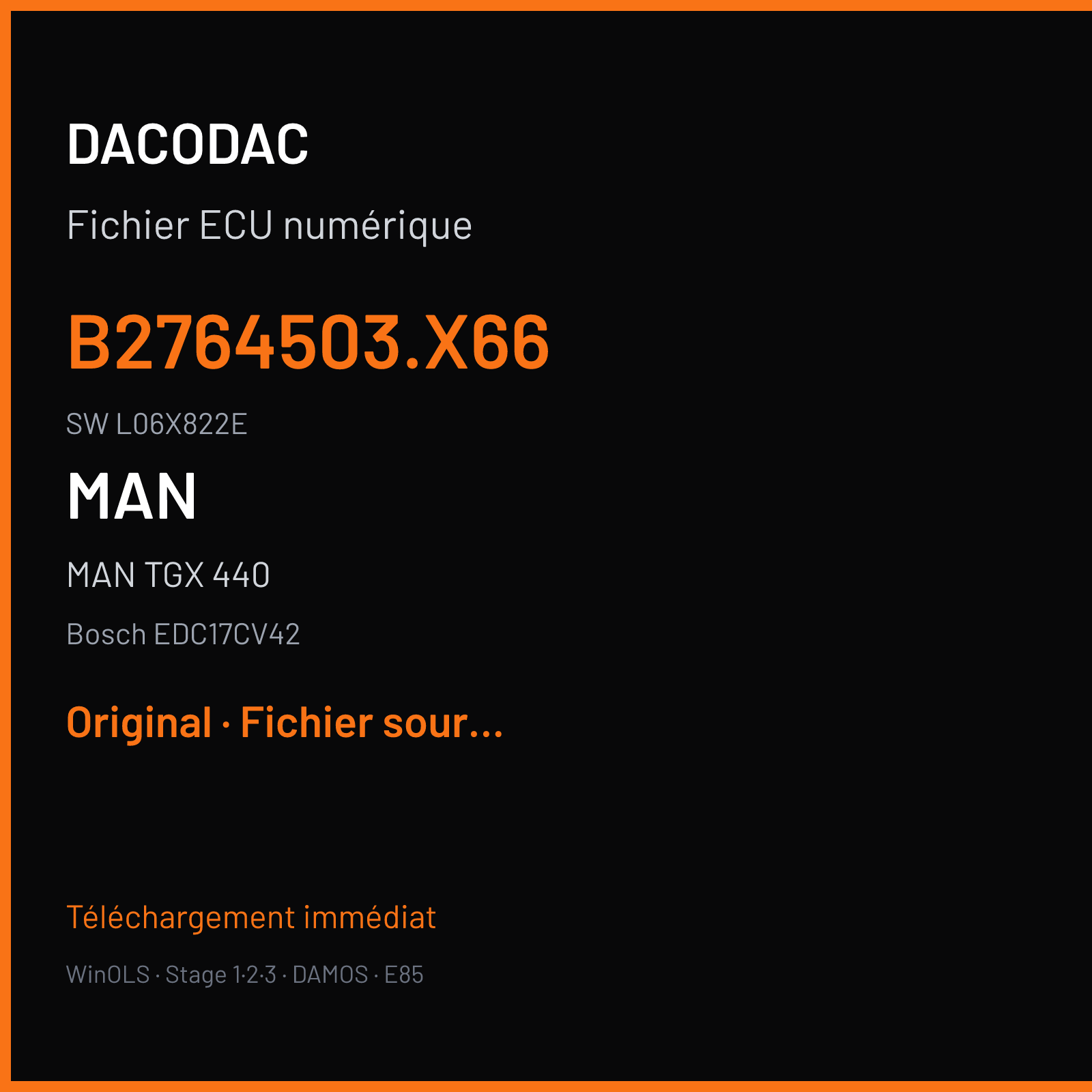 DACODAC

Fichier ECU numérique

B2764503.X66

SW L06X822E

MAN

MAN TGX 440

Bosch EDC17CV42

Original · Fichier sour...

Téléchargement immédiat

WinOLS · Stage 1·2·3 · DAMOS · E85