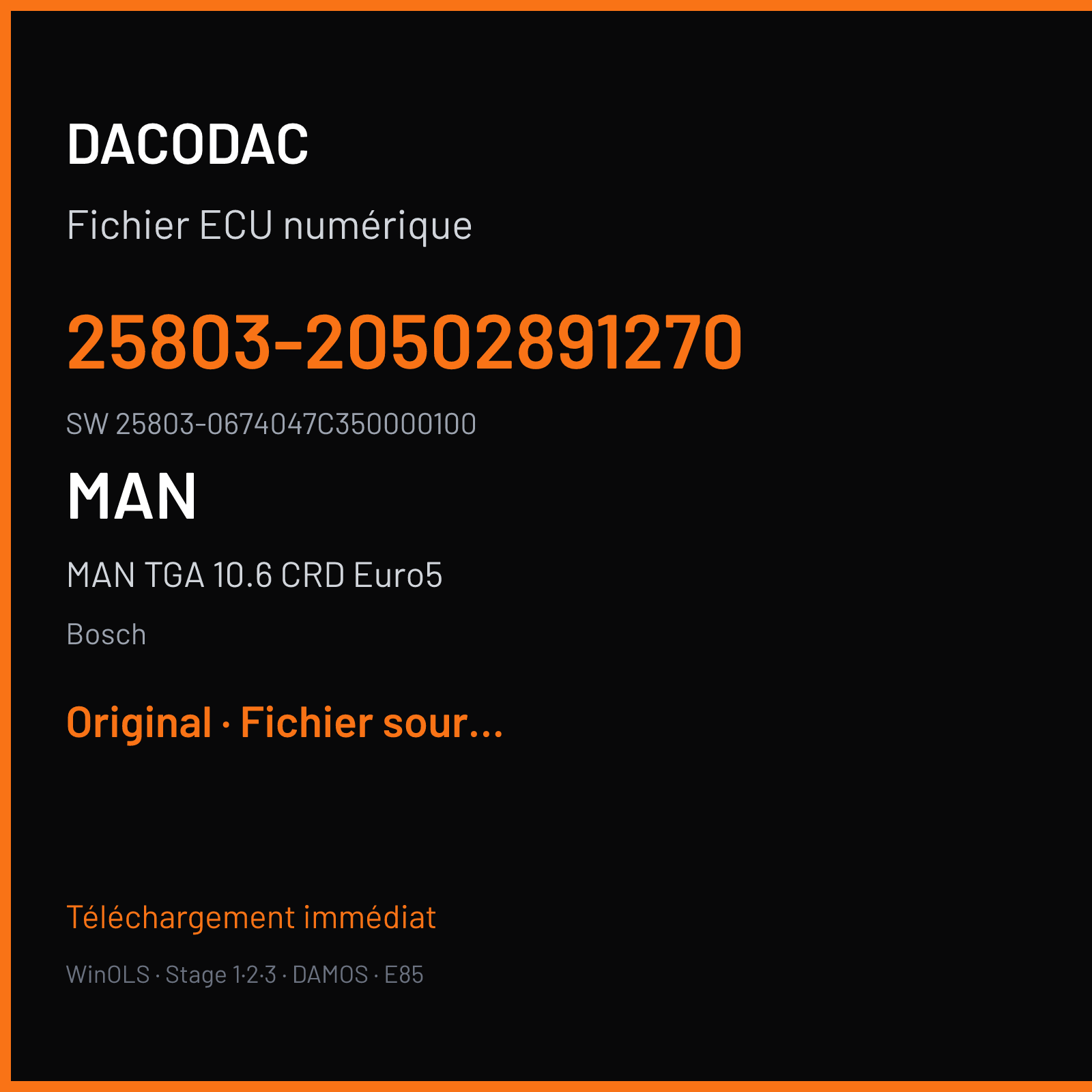 DACODAC

Fichier ECU numérique

25803-20502891270

SW 25803-0674047C350000100

MAN

MAN TGA 10.6 CRD Euro5

Bosch

Original · Fichier sour...

Téléchargement immédiat

WinOLS · Stage 1·2·3 · DAMOS · E85