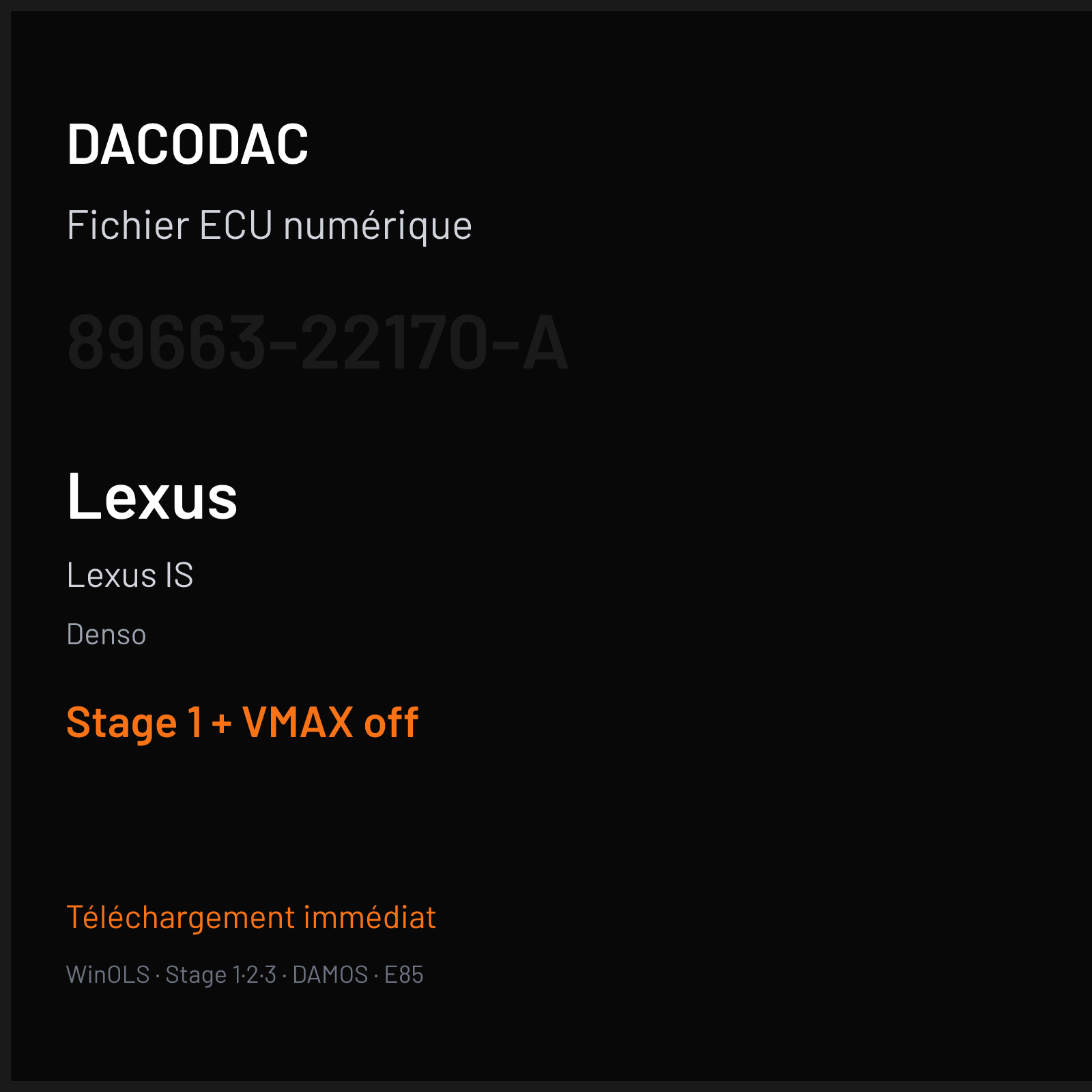 DACODAC

Fichier ECU numérique

89663-22170-A

Lexus

Lexus IS

Denso

Stage 1 + VMAX off

Téléchargement immédiat

WinOLS · Stage 1·2·3 · DAMOS · E85