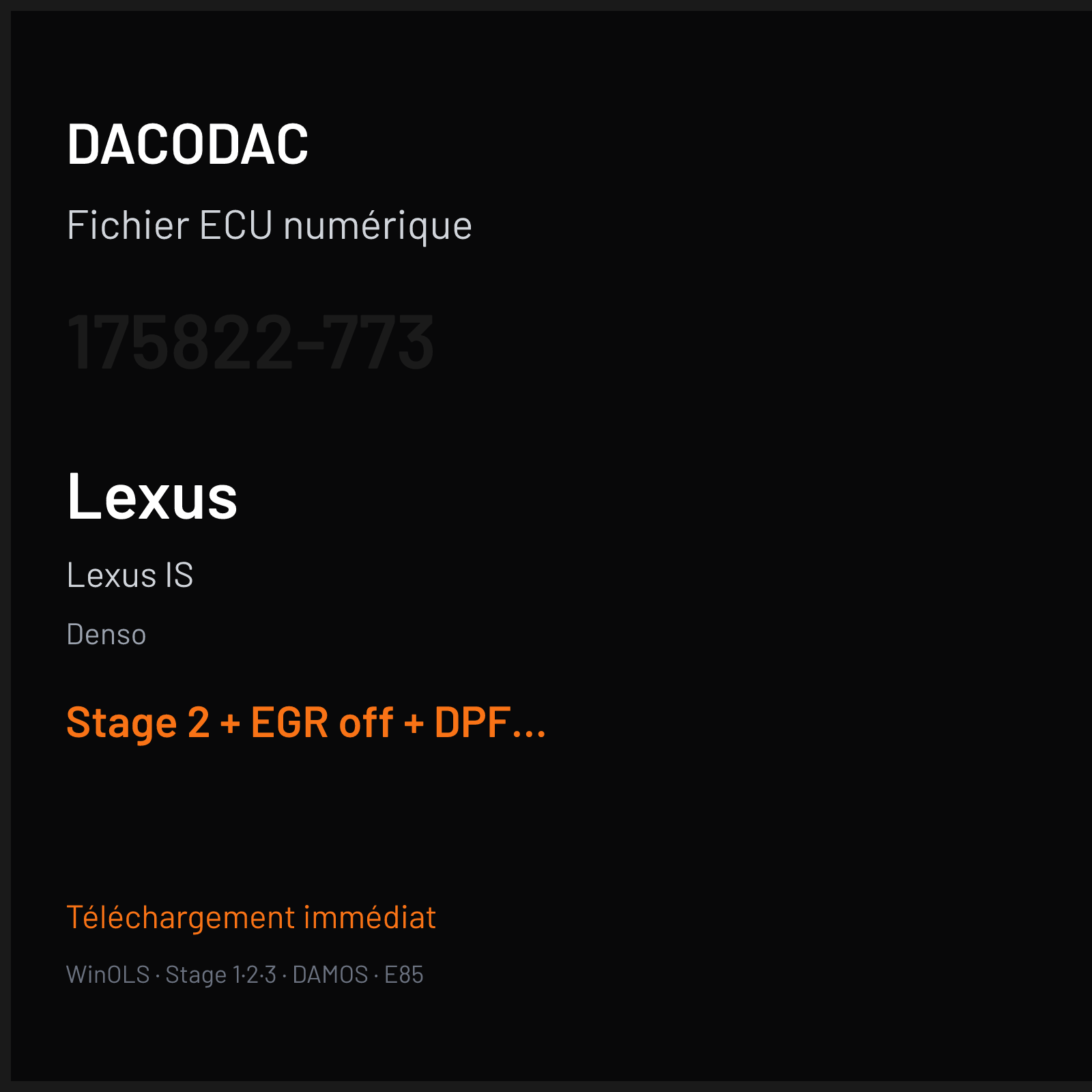 DACODAC

Fichier ECU numérique

175822-773

Lexus

Lexus IS

Denso

Stage 2 + EGR off + DPF...

Téléchargement immédiat

WinOLS · Stage 1·2·3 · DAMOS · E85