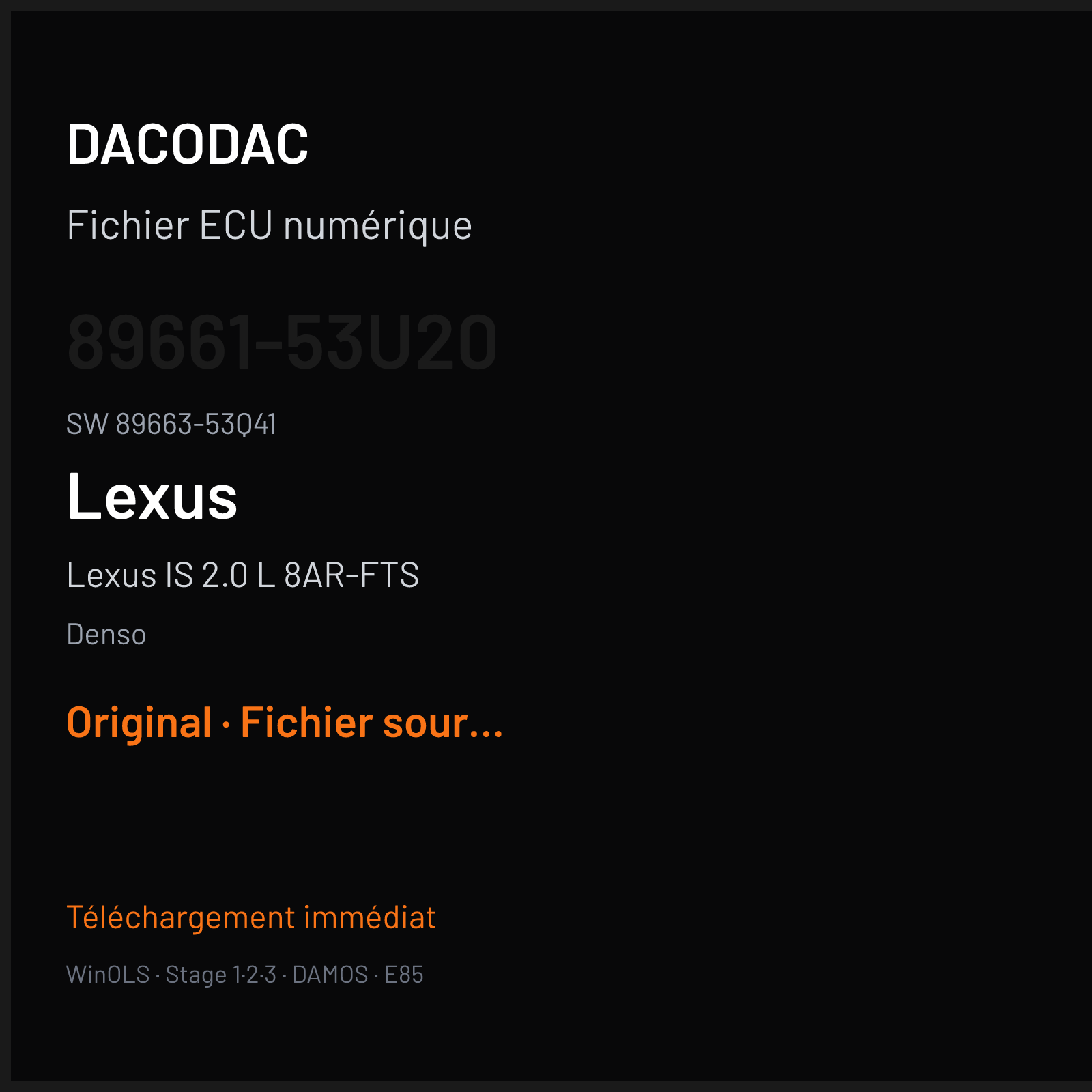 DACODAC

Fichier ECU numérique

89661-53U20

SW 89663-53Q41

Lexus

Lexus IS 2.0 L 8AR-FTS

Denso

Original · Fichier sour...

Téléchargement immédiat

WinOLS · Stage 1·2·3 · DAMOS · E85