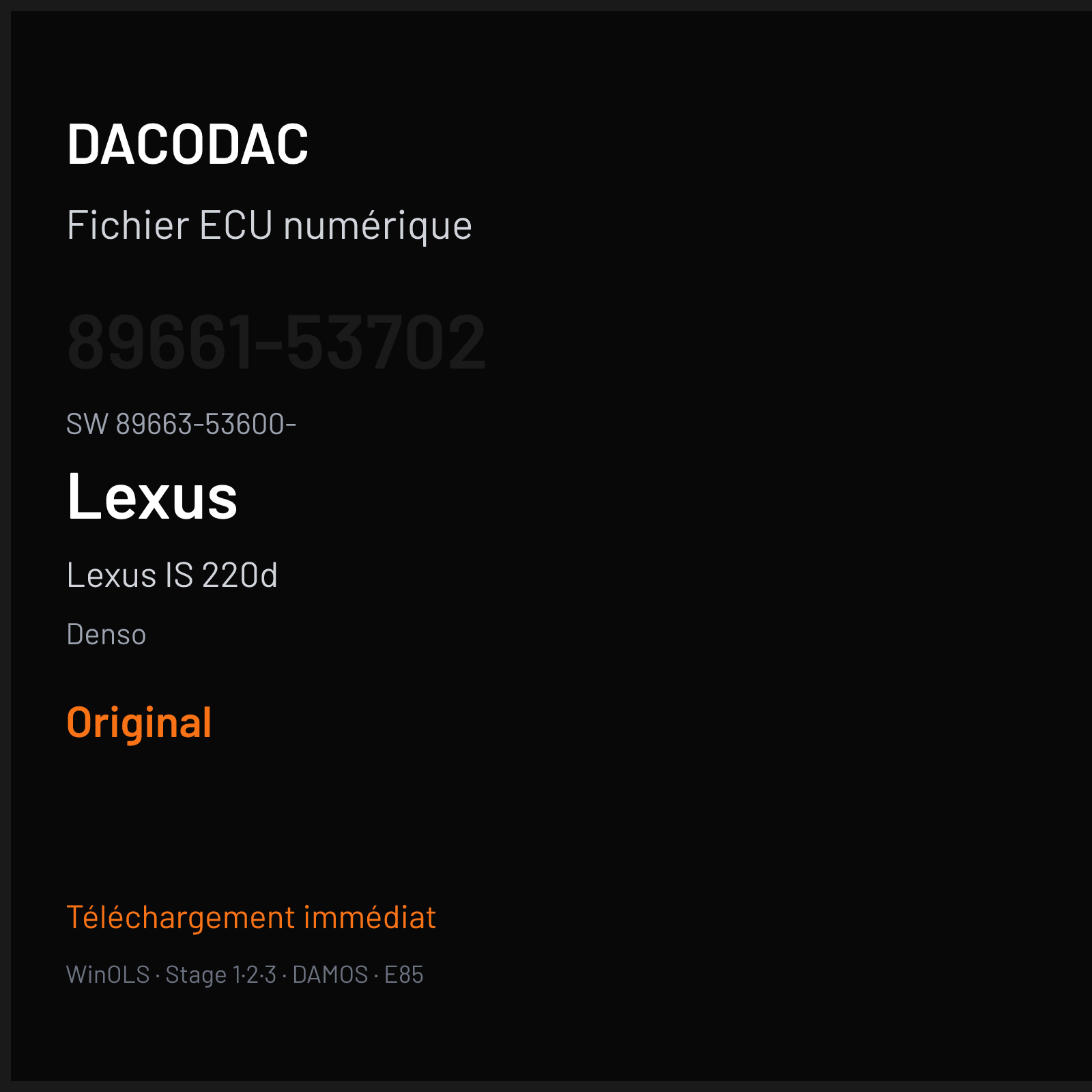 DACODAC

Fichier ECU numérique

89661-53702

SW 89663-53600-

Lexus

Lexus IS 220d

Denso

Original

Téléchargement immédiat

WinOLS · Stage 1·2·3 · DAMOS · E85