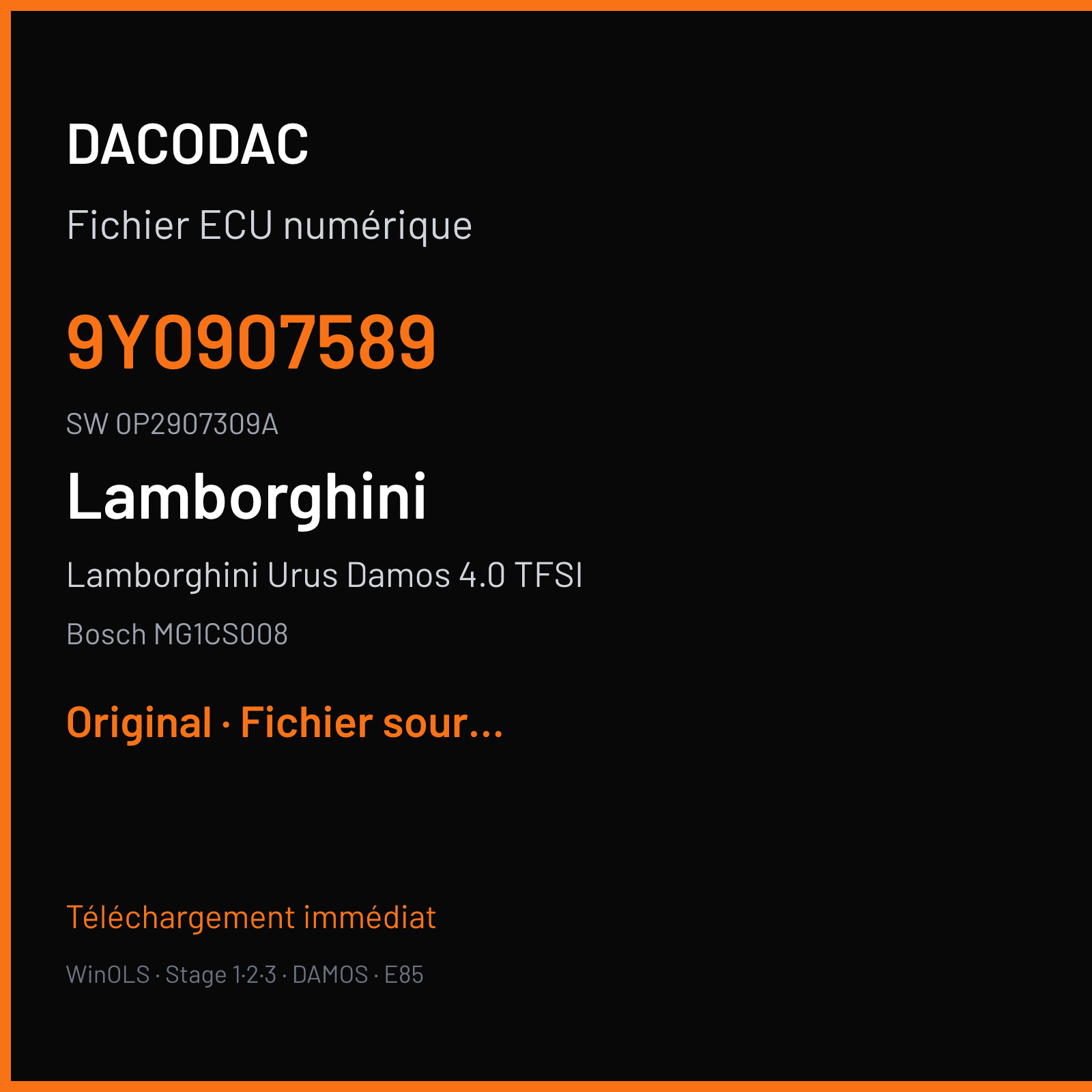 DACODAC

Fichier ECU numérique

9Y0907589

SW 0P2907309A

Lamborghini

Lamborghini Urus Damos 4.0 TFSI

Bosch MG1CS008

Original · Fichier sour...

Téléchargement immédiat

WinOLS · Stage 1·2·3 · DAMOS · E85