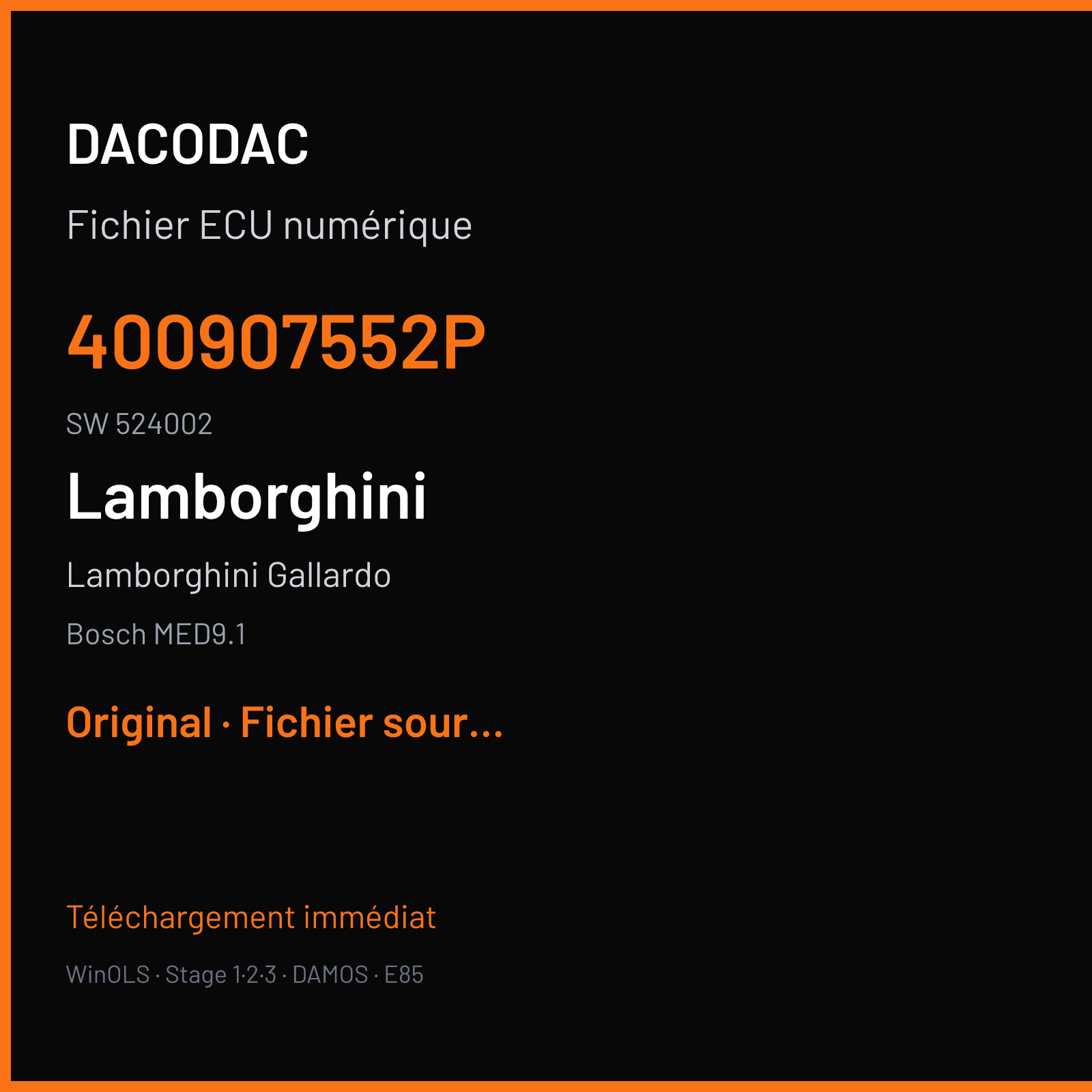 DACODAC

Fichier ECU numérique

400907552P

SW 524002

Lamborghini

Lamborghini Gallardo

Bosch MED9.1

Original · Fichier sour...

Téléchargement immédiat

WinOLS · Stage 1·2·3 · DAMOS · E85