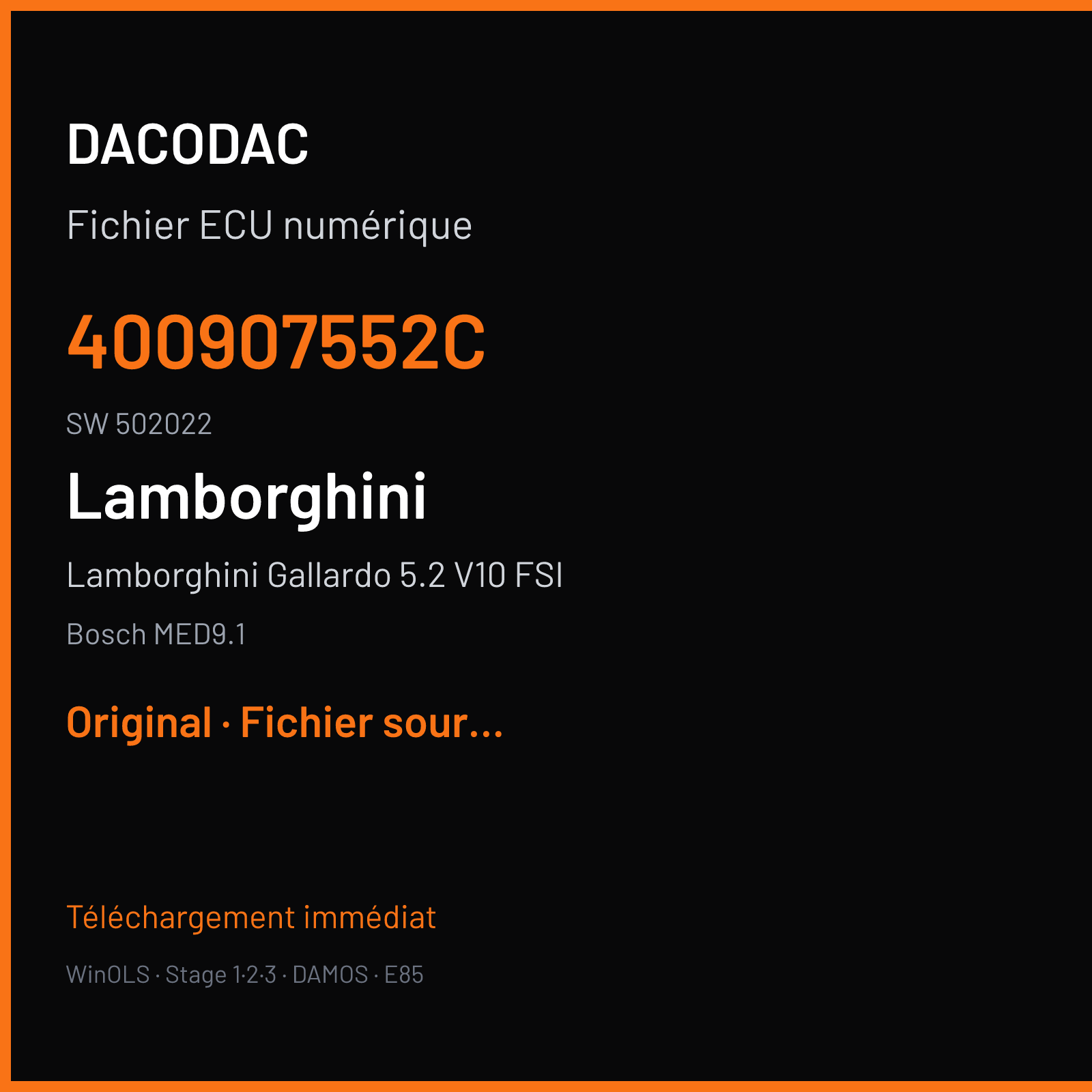 DACODAC

Fichier ECU numérique

400907552C

SW 502022

Lamborghini

Lamborghini Gallardo 5.2 V10 FSI

Bosch MED9.1

Original · Fichier sour...

Téléchargement immédiat

WinOLS · Stage 1·2·3 · DAMOS · E85