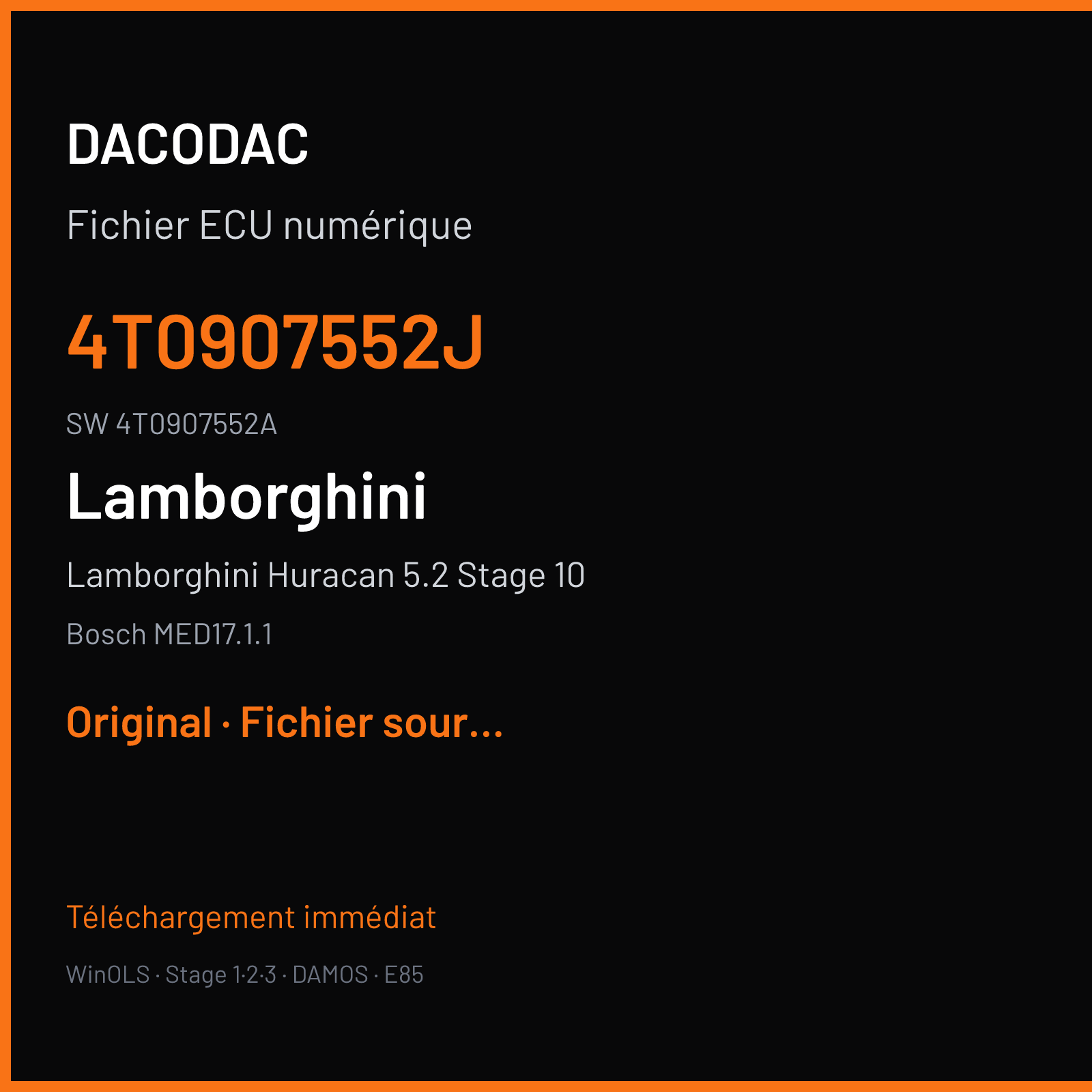 DACODAC

Fichier ECU numérique

4T0907552J

SW 4T0907552A

Lamborghini

Lamborghini Huracan 5.2 Stage 10

Bosch MED17.1.1

Original · Fichier sour...

Téléchargement immédiat

WinOLS · Stage 1·2·3 · DAMOS · E85