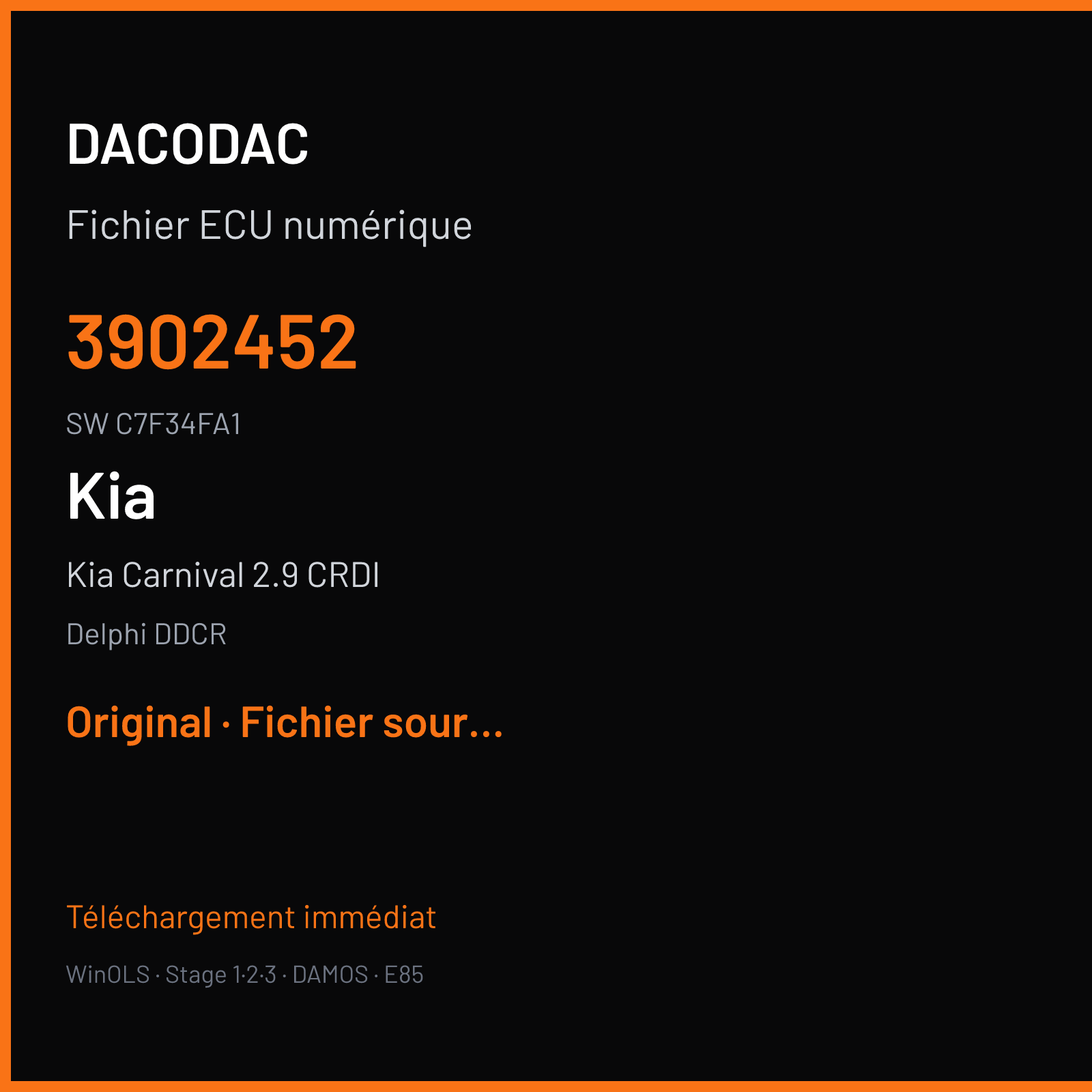 DACODAC

Fichier ECU numérique

3902452

SW C7F34FA1

Kia

Kia Carnival 2.9 CRDI

Delphi DDCR

Original · Fichier sour...

Téléchargement immédiat

WinOLS · Stage 1·2·3 · DAMOS · E85