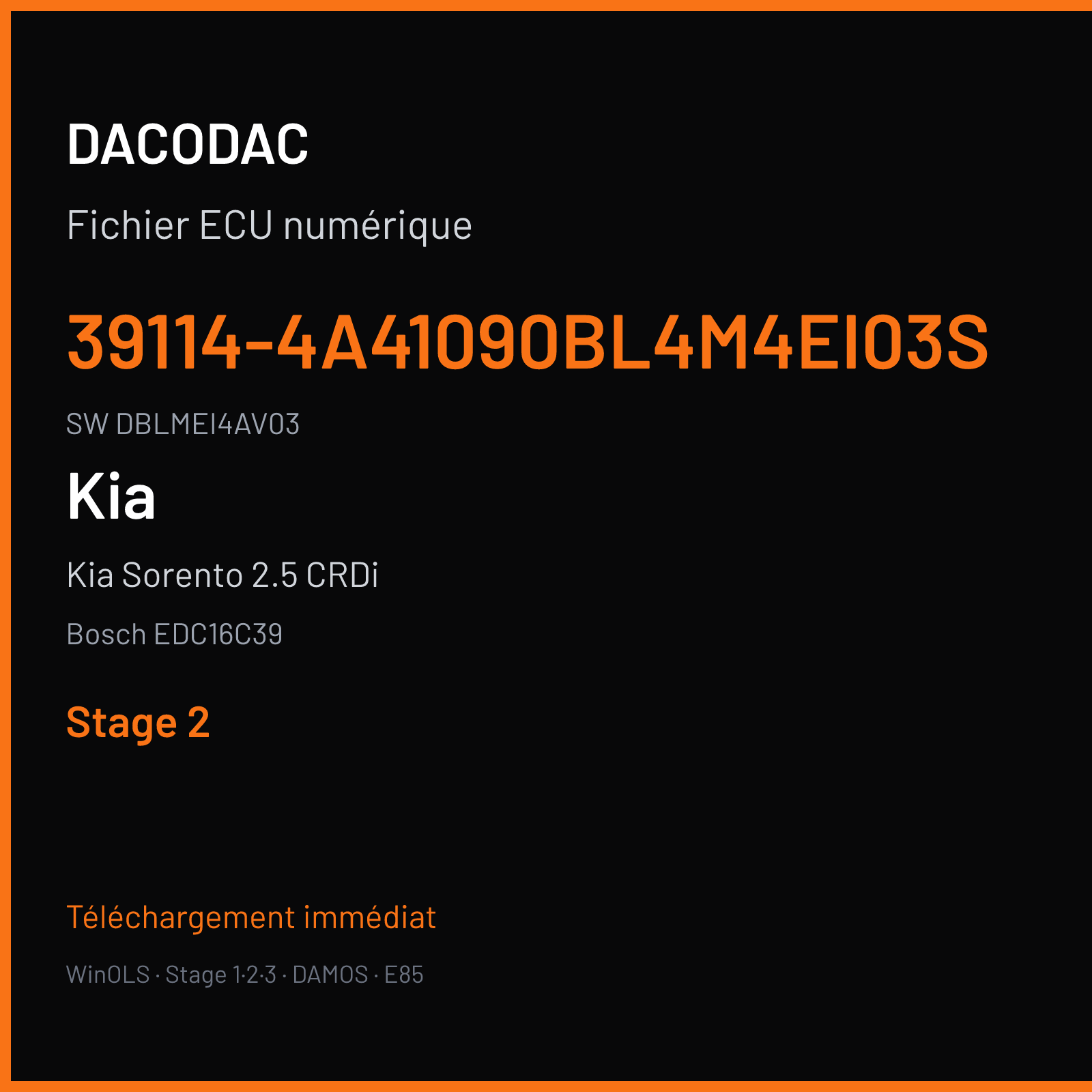 DACODAC

Fichier ECU numérique

39114-4A41090BL4M4EI03S

SW DBLMEI4AV03

Kia

Kia Sorento 2.5 CRDi

Bosch EDC16C39

Stage 2

Téléchargement immédiat

WinOLS · Stage 1·2·3 · DAMOS · E85