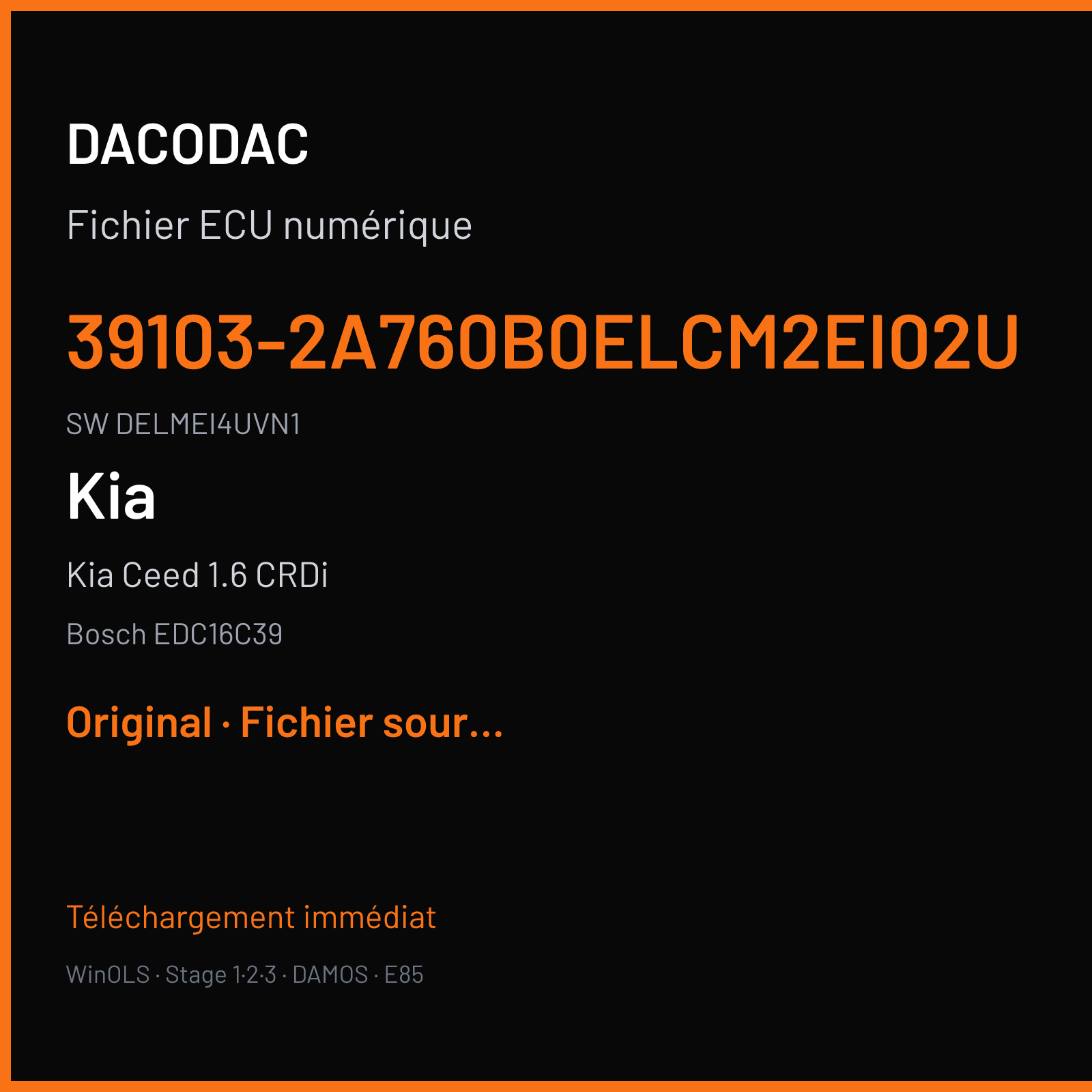 DACODAC

Fichier ECU numérique

39103-2A760B0ELCM2EI02U

SW DELMEI4UVN1

Kia

Kia Ceed 1.6 CRDi

Bosch EDC16C39

Original · Fichier sour...

Téléchargement immédiat

WinOLS · Stage 1·2·3 · DAMOS · E85