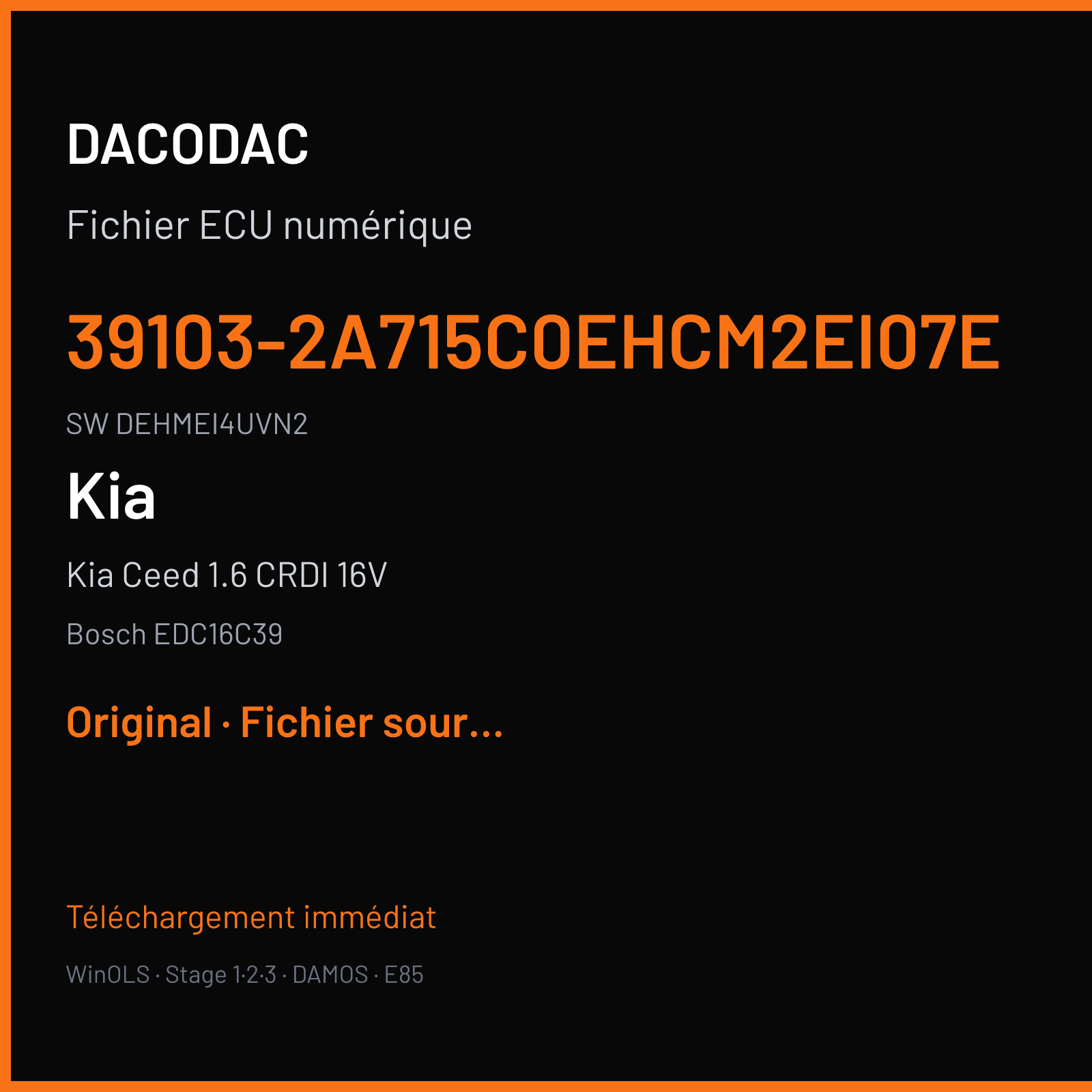 DACODAC

Fichier ECU numérique

39103-2A715C0EHCM2EI07E

SW DEHMEI4UVN2

Kia

Kia Ceed 1.6 CRDI 16V

Bosch EDC16C39

Original · Fichier sour...

Téléchargement immédiat

WinOLS · Stage 1·2·3 · DAMOS · E85