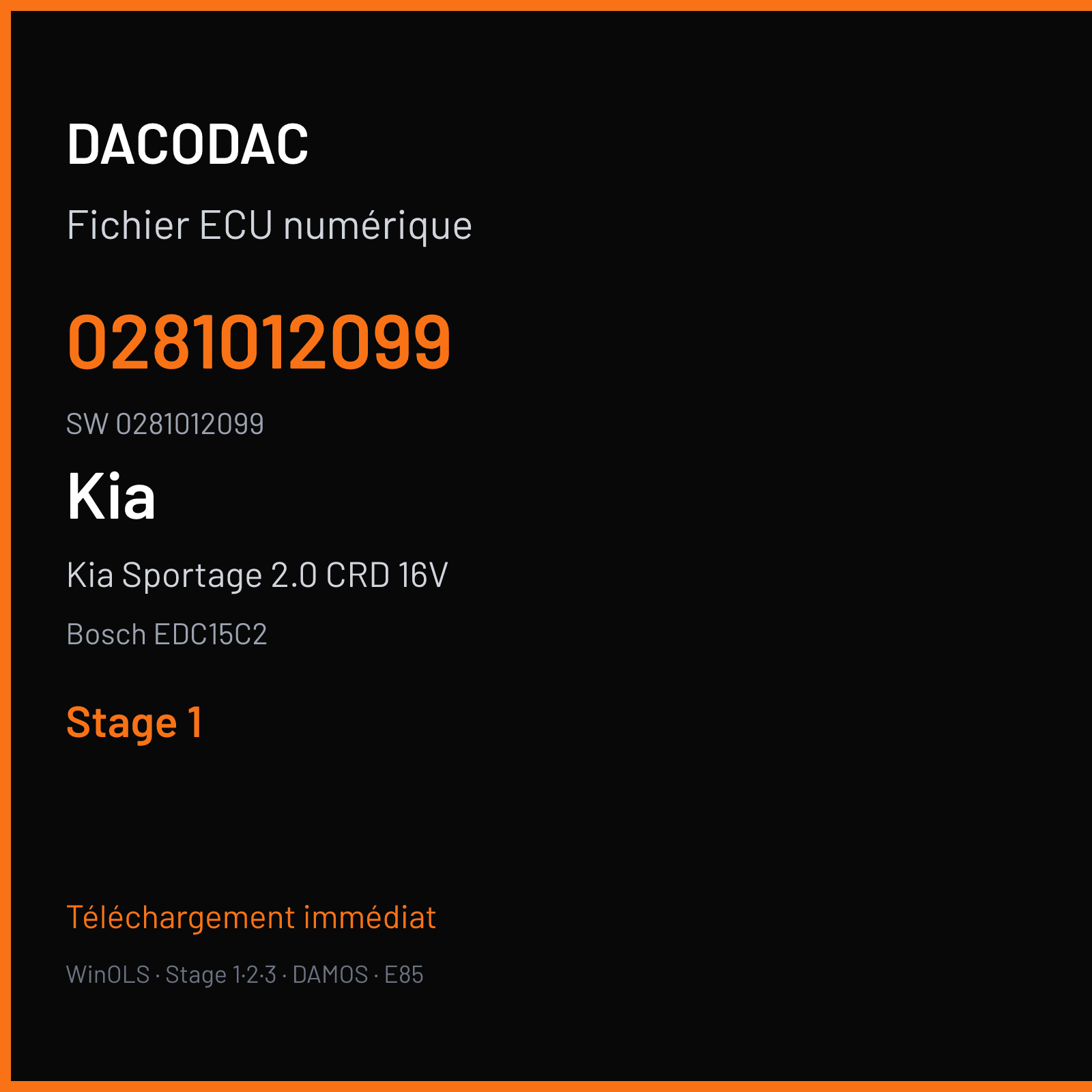 DACODAC

Fichier ECU numérique

0281012099

SW 0281012099

Kia

Kia Sportage 2.0 CRD 16V

Bosch EDC15C2

Stage 1

Téléchargement immédiat

WinOLS · Stage 1·2·3 · DAMOS · E85