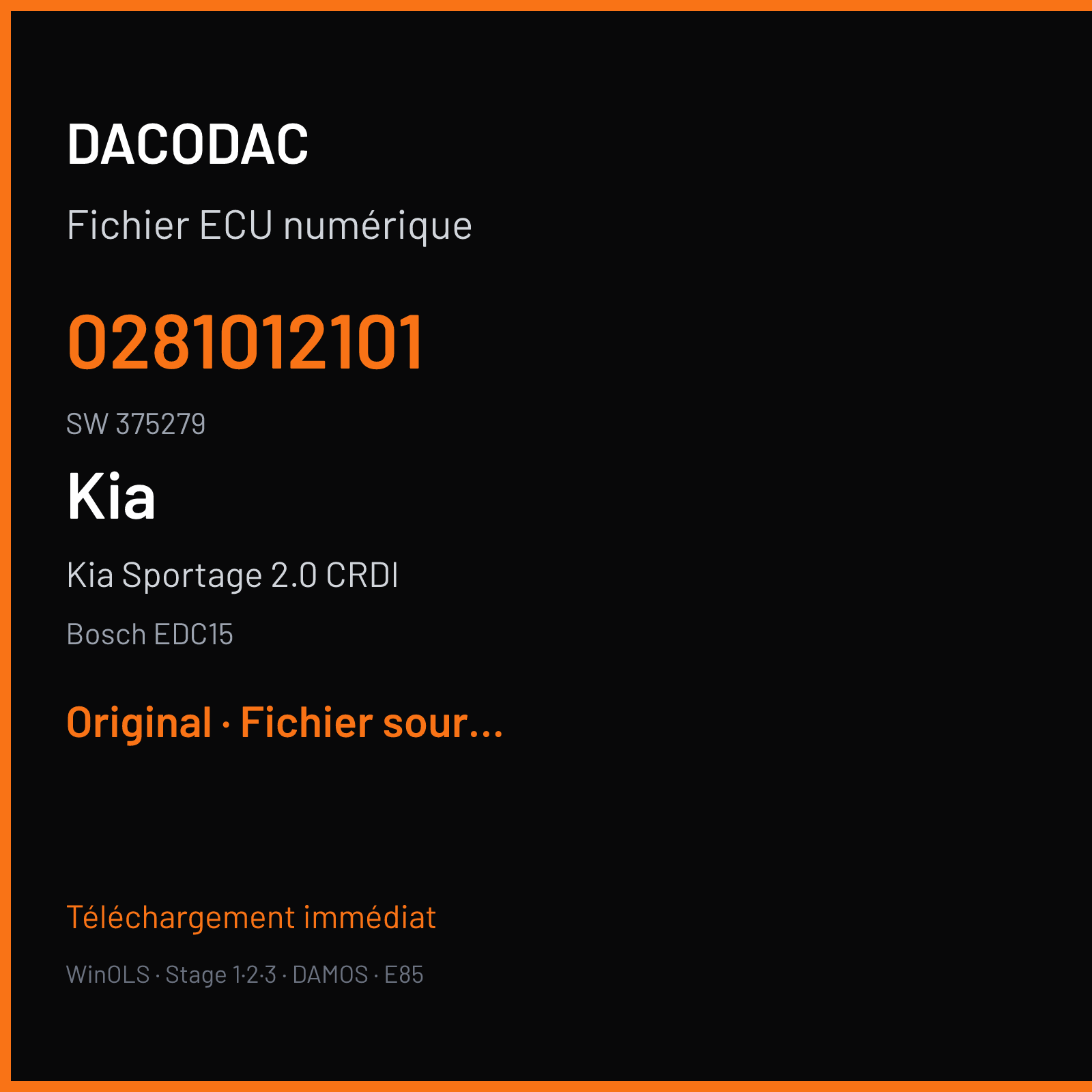 DACODAC

Fichier ECU numérique

0281012101

SW 375279

Kia

Kia Sportage 2.0 CRDI

Bosch EDC15

Original · Fichier sour...

Téléchargement immédiat

WinOLS · Stage 1·2·3 · DAMOS · E85