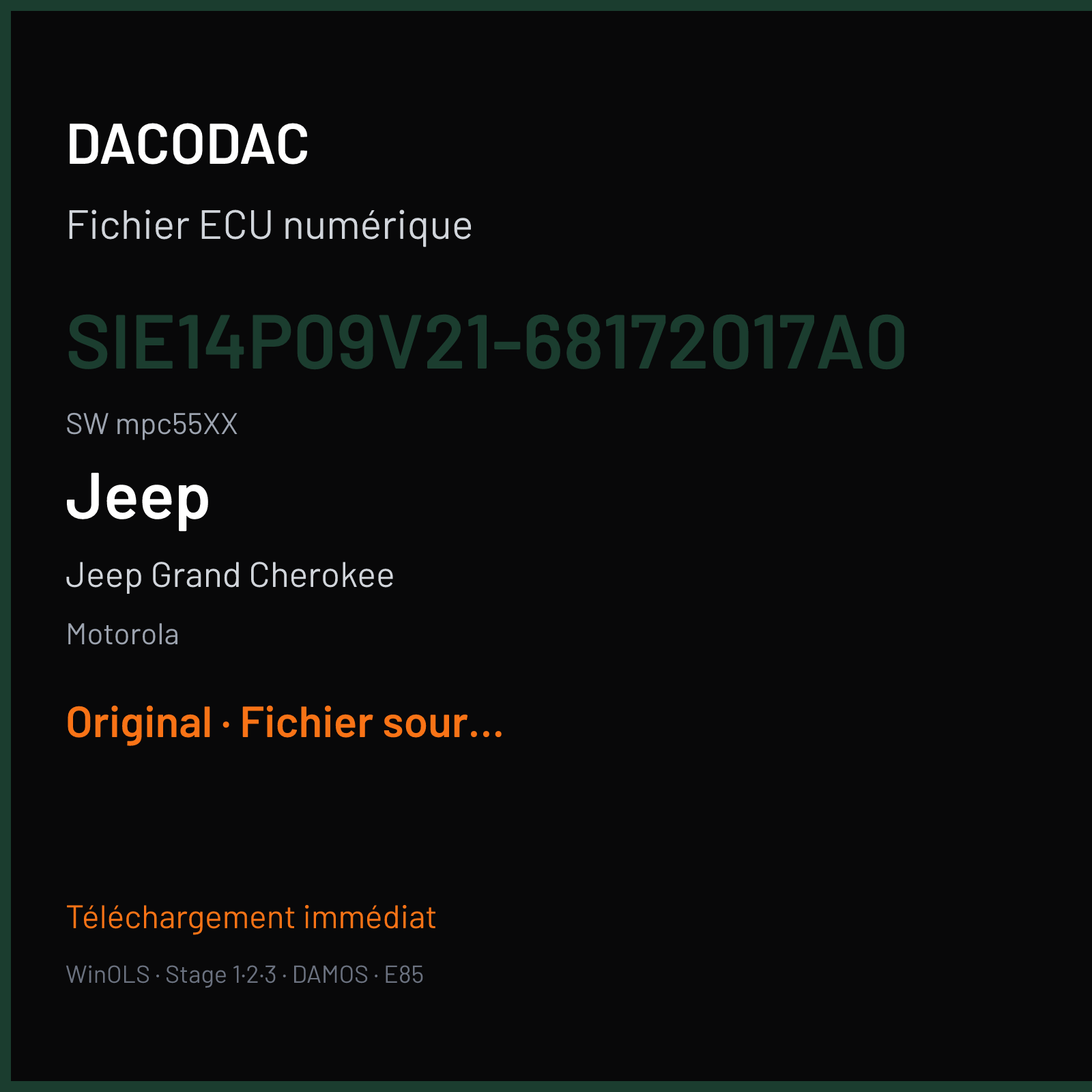 DACODAC

Fichier ECU numérique

SIE14P09V21-68172017A0

SW mpc55XX

Jeep

Jeep Grand Cherokee

Motorola

Original · Fichier sour...

Téléchargement immédiat

WinOLS · Stage 1·2·3 · DAMOS · E85