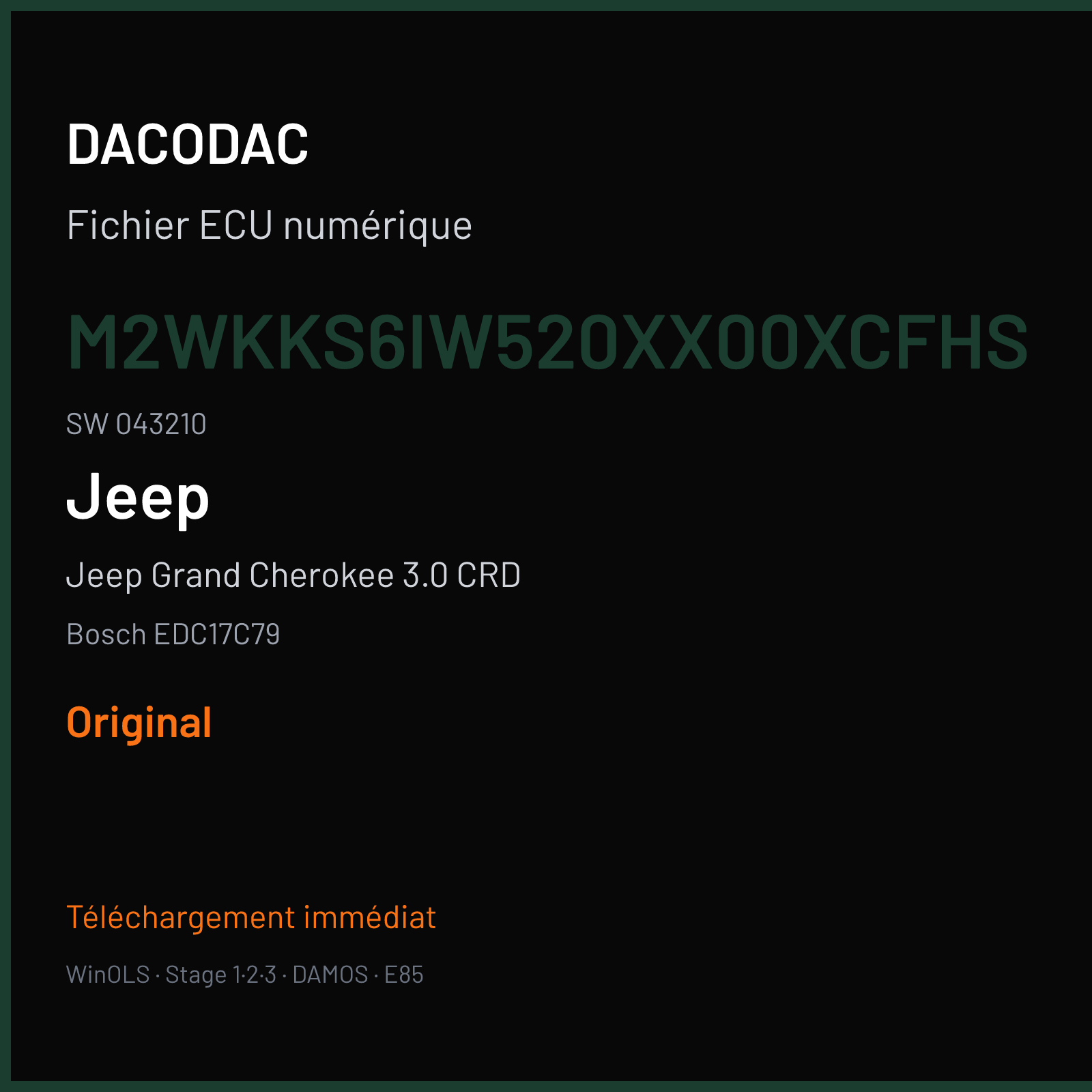 DACODAC

Fichier ECU numérique

M2WKKS6IW520XX00XCFHS

SW 043210

Jeep

Jeep Grand Cherokee 3.0 CRD

Bosch EDC17C79

Original

Téléchargement immédiat

WinOLS · Stage 1·2·3 · DAMOS · E85