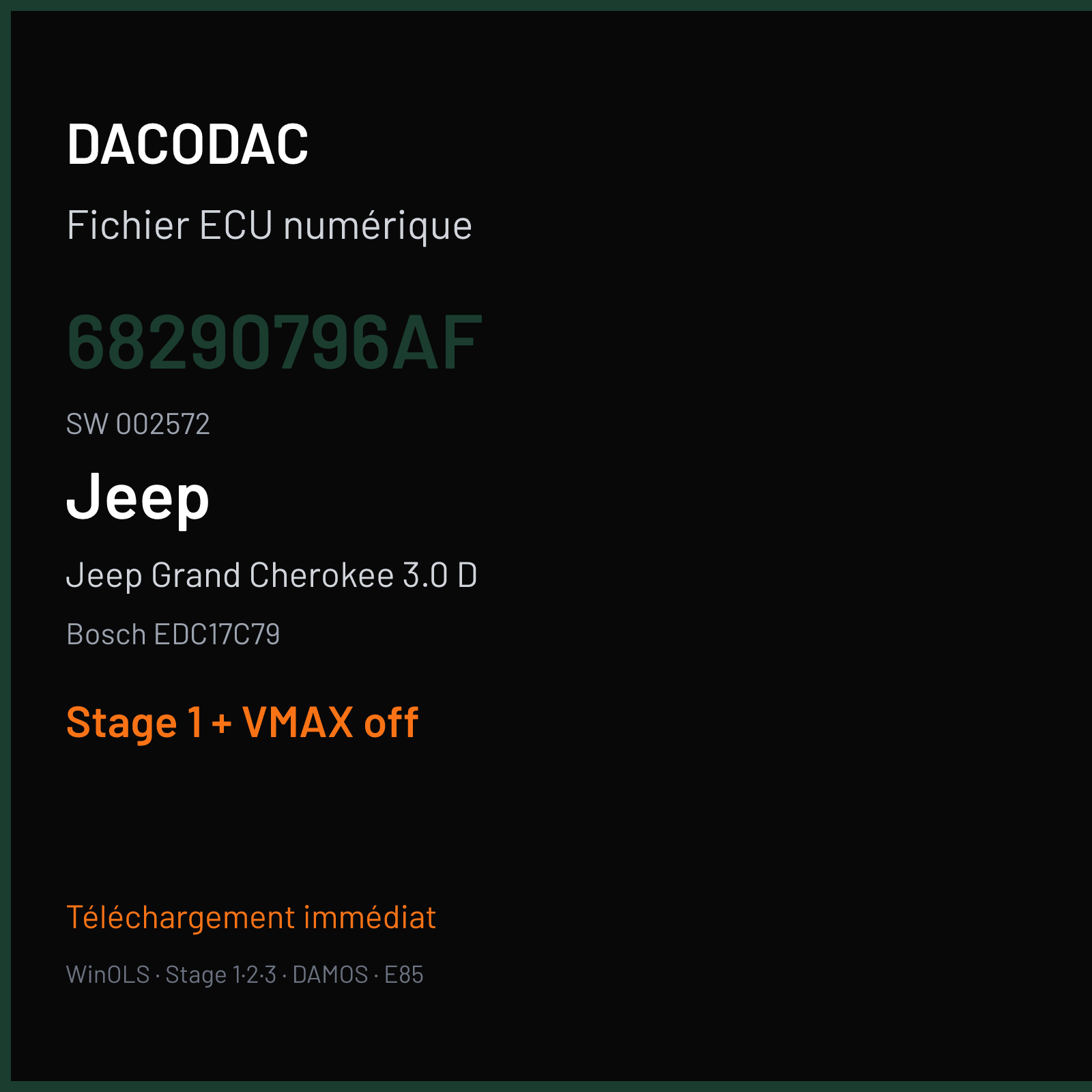 DACODAC

Fichier ECU numérique

68290796AF

SW 002572

Jeep

Jeep Grand Cherokee 3.0 D

Bosch EDC17C79

Stage 1 + VMAX off

Téléchargement immédiat

WinOLS · Stage 1·2·3 · DAMOS · E85