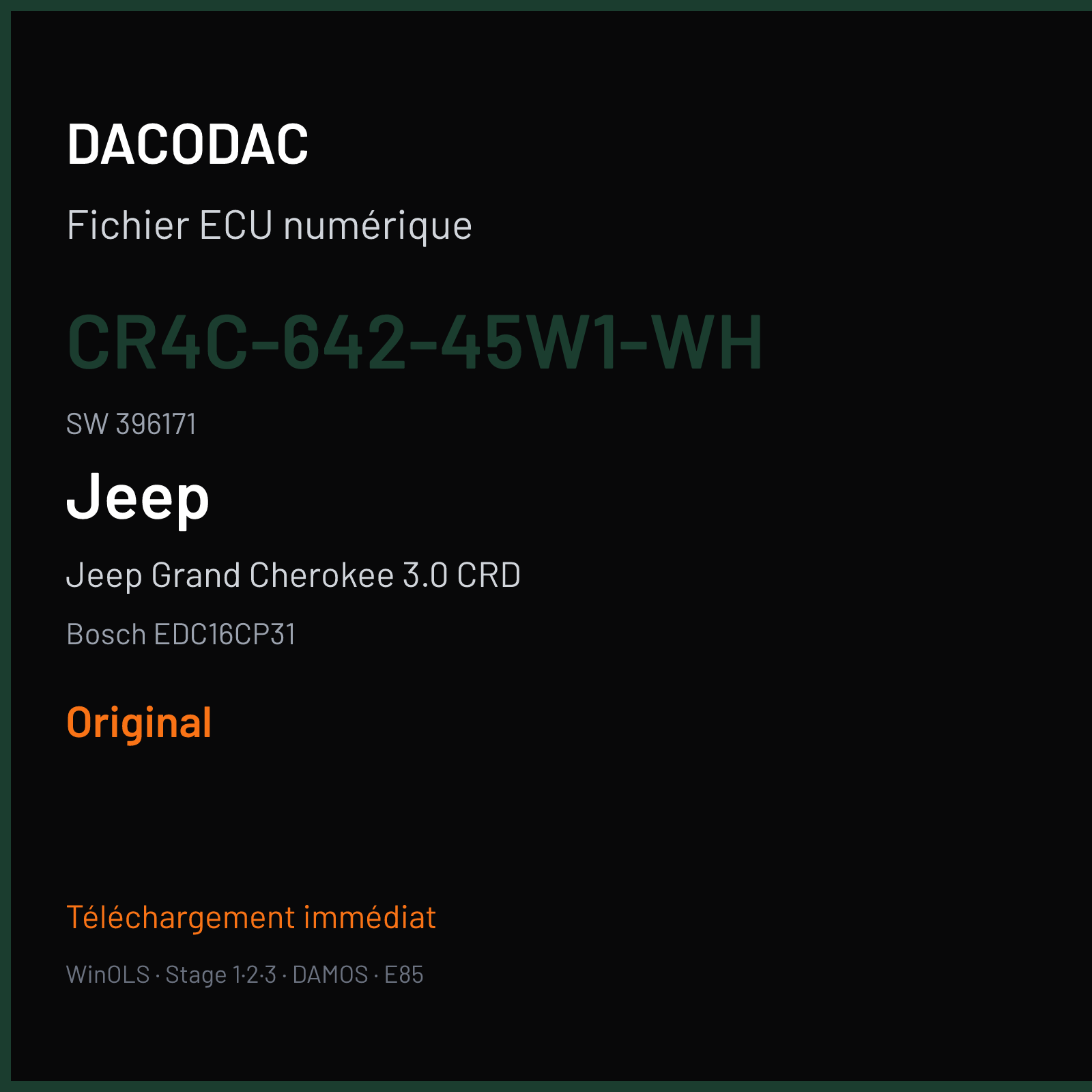 DACODAC

Fichier ECU numérique

CR4C-642-45W1-WH

SW 396171

Jeep

Jeep Grand Cherokee 3.0 CRD

Bosch EDC16CP31

Original

Téléchargement immédiat

WinOLS · Stage 1·2·3 · DAMOS · E85