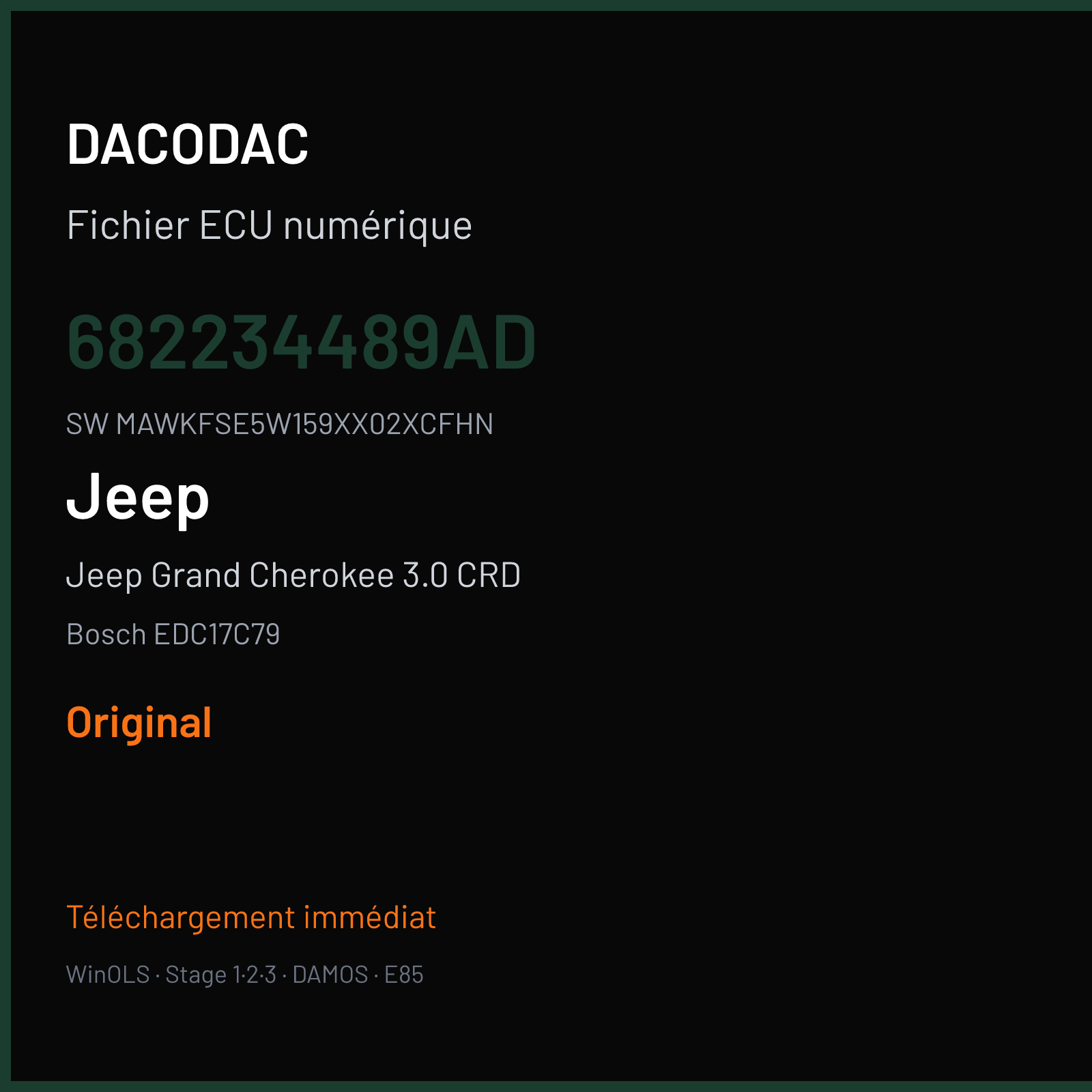 DACODAC

Fichier ECU numérique

68223448​9AD

SW MAWKFSE5W159XX02XCFHN

Jeep

Jeep Grand Cherokee 3.0 CRD

Bosch EDC17C79

Original

Téléchargement immédiat

WinOLS · Stage 1·2·3 · DAMOS · E85