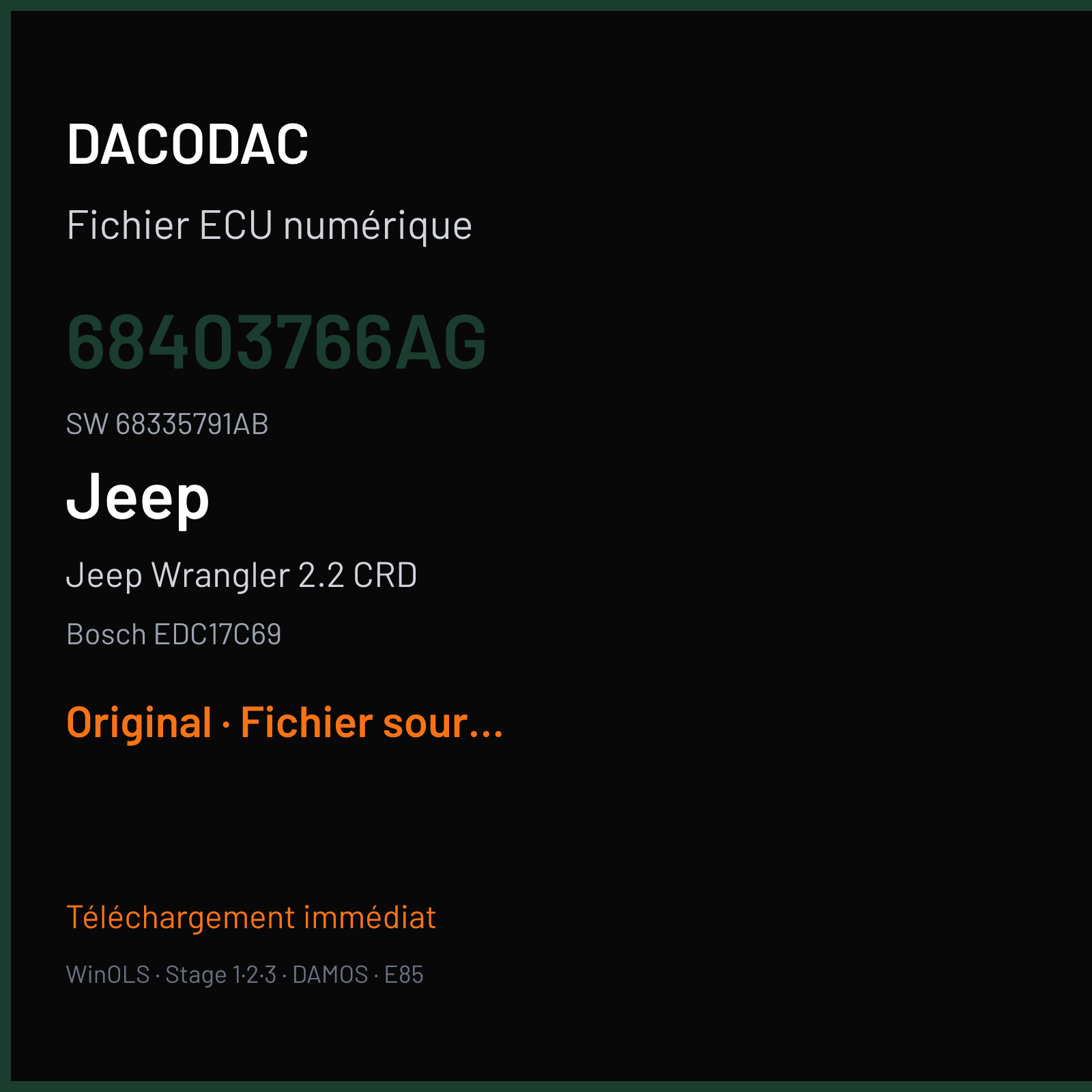 DACODAC

Fichier ECU numérique

68403766AG

SW 68335791AB

Jeep

Jeep Wrangler 2.2 CRD

Bosch EDC17C69

Original · Fichier sour...

Téléchargement immédiat

WinOLS · Stage 1·2·3 · DAMOS · E85