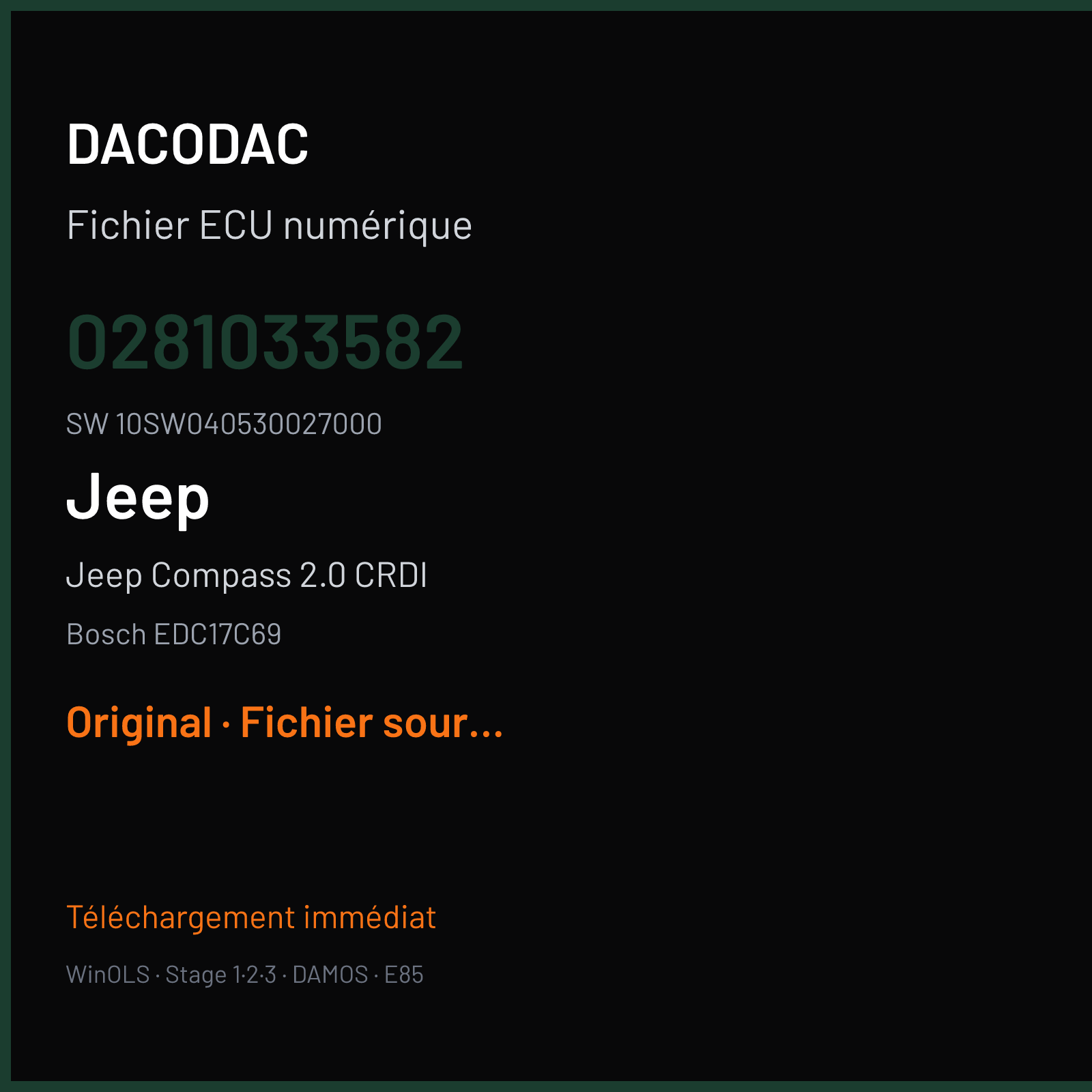 DACODAC

Fichier ECU numérique

0281033582

SW 10SW040530027000

Jeep

Jeep Compass 2.0 CRDI

Bosch EDC17C69

Original · Fichier sour...

Téléchargement immédiat

WinOLS · Stage 1·2·3 · DAMOS · E85