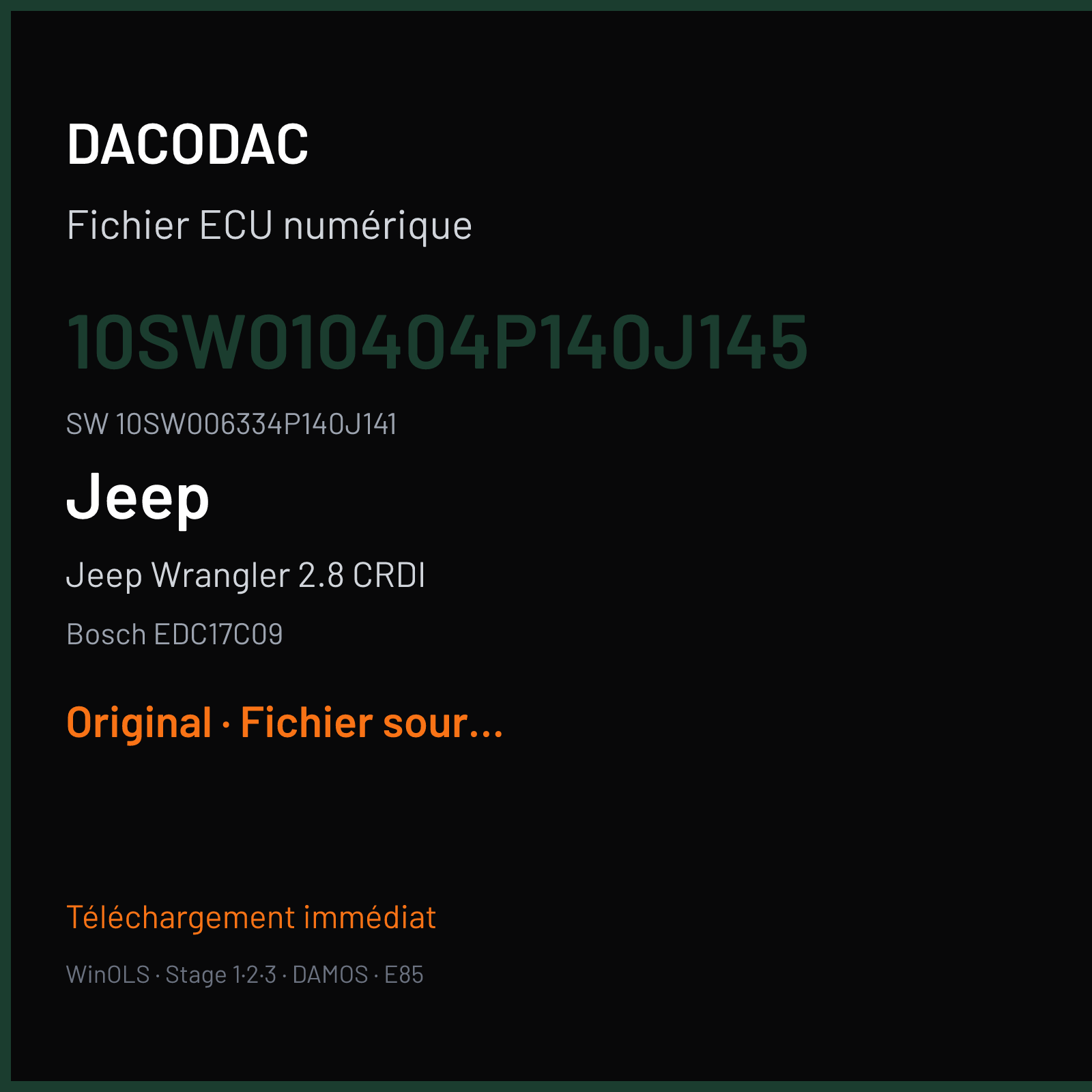 DACODAC

Fichier ECU numérique

10SW010404P140J145

SW 10SW006334P140J141

Jeep

Jeep Wrangler 2.8 CRDI

Bosch EDC17C09

Original · Fichier sour...

Téléchargement immédiat

WinOLS · Stage 1·2·3 · DAMOS · E85