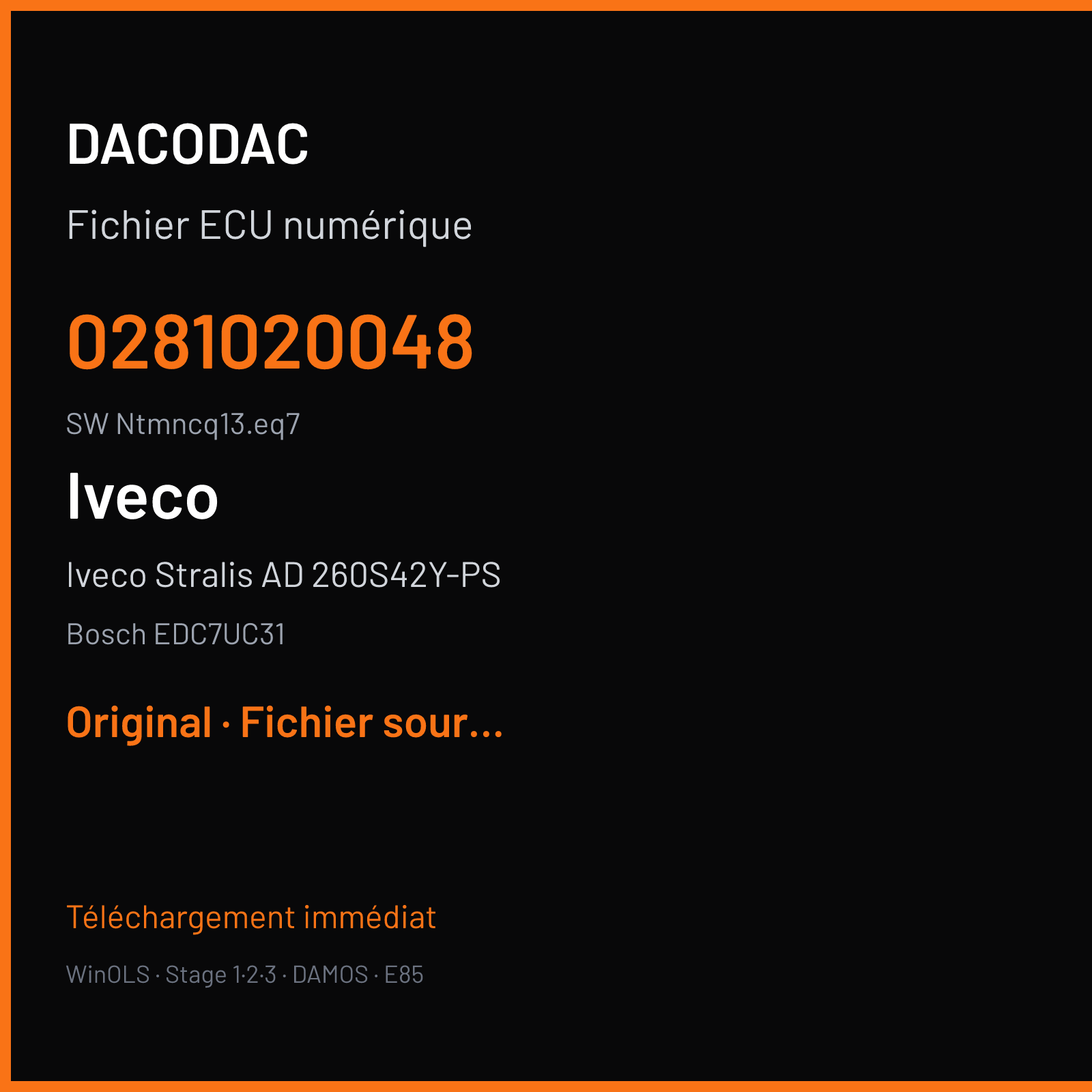 DACODAC

Fichier ECU numérique

0281020048

SW Ntmncq13.eq7

Iveco

Iveco Stralis AD 260S42Y-PS

Bosch EDC7UC31

Original · Fichier sour...

Téléchargement immédiat

WinOLS · Stage 1·2·3 · DAMOS · E85