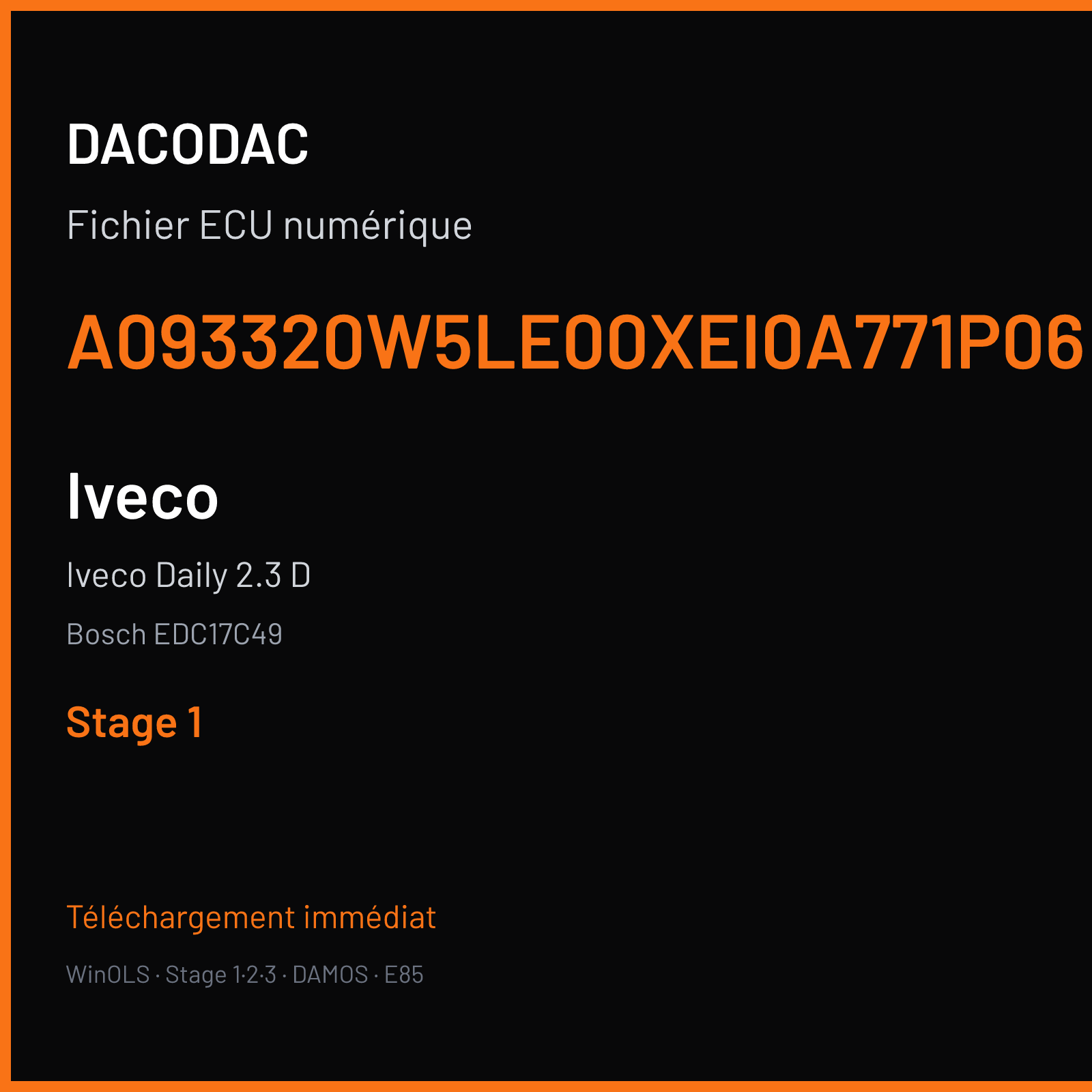 DACODAC

Fichier ECU numérique

A093320W5LE00XEI0A771P06

Iveco

Iveco Daily 2.3 D

Bosch EDC17C49

Stage 1

Téléchargement immédiat

WinOLS · Stage 1·2·3 · DAMOS · E85