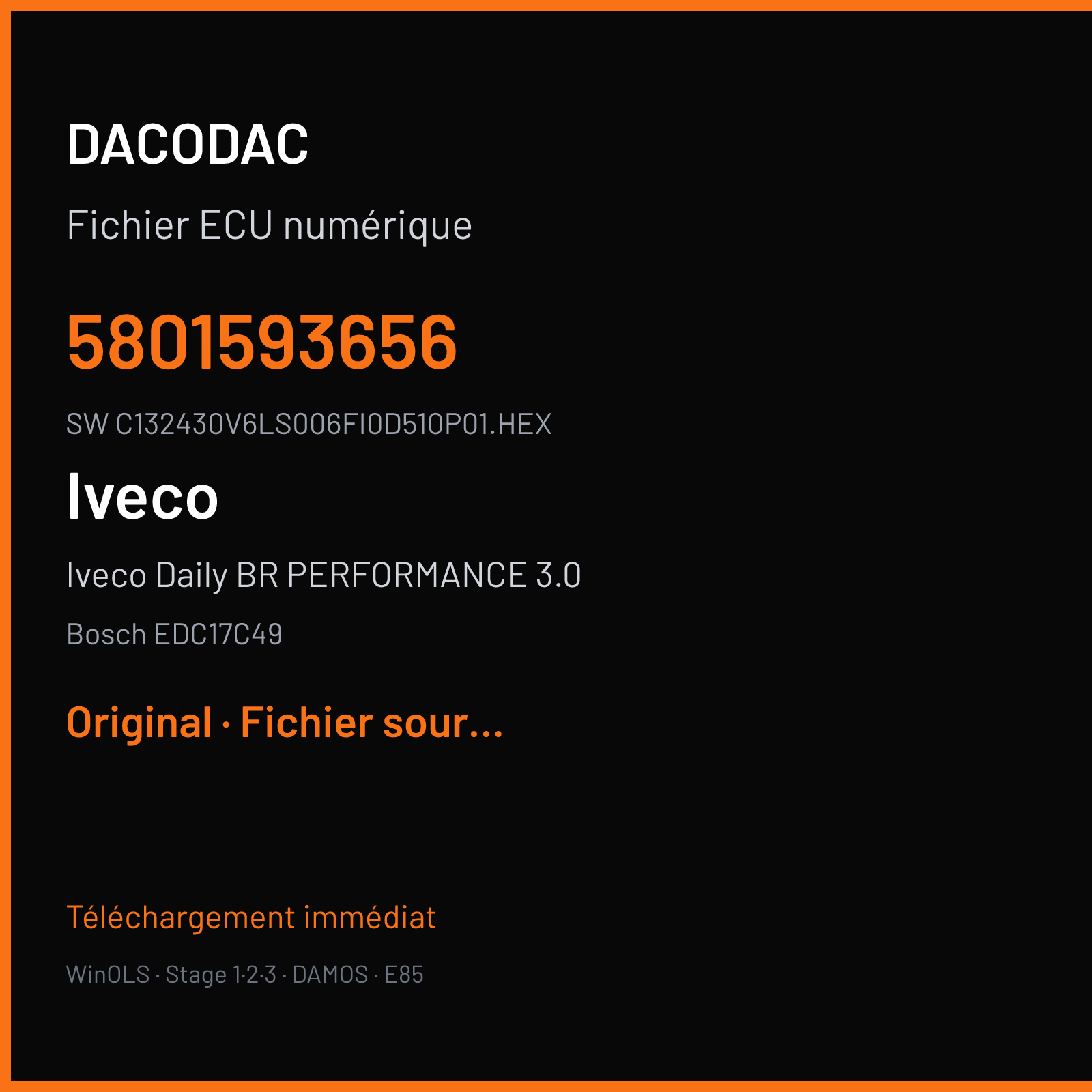 DACODAC

Fichier ECU numérique

5801593656

SW C132430V6LS006FI0D510P01.HEX

Iveco

Iveco Daily BR PERFORMANCE 3.0

Bosch EDC17C49

Original · Fichier sour...

Téléchargement immédiat

WinOLS · Stage 1·2·3 · DAMOS · E85