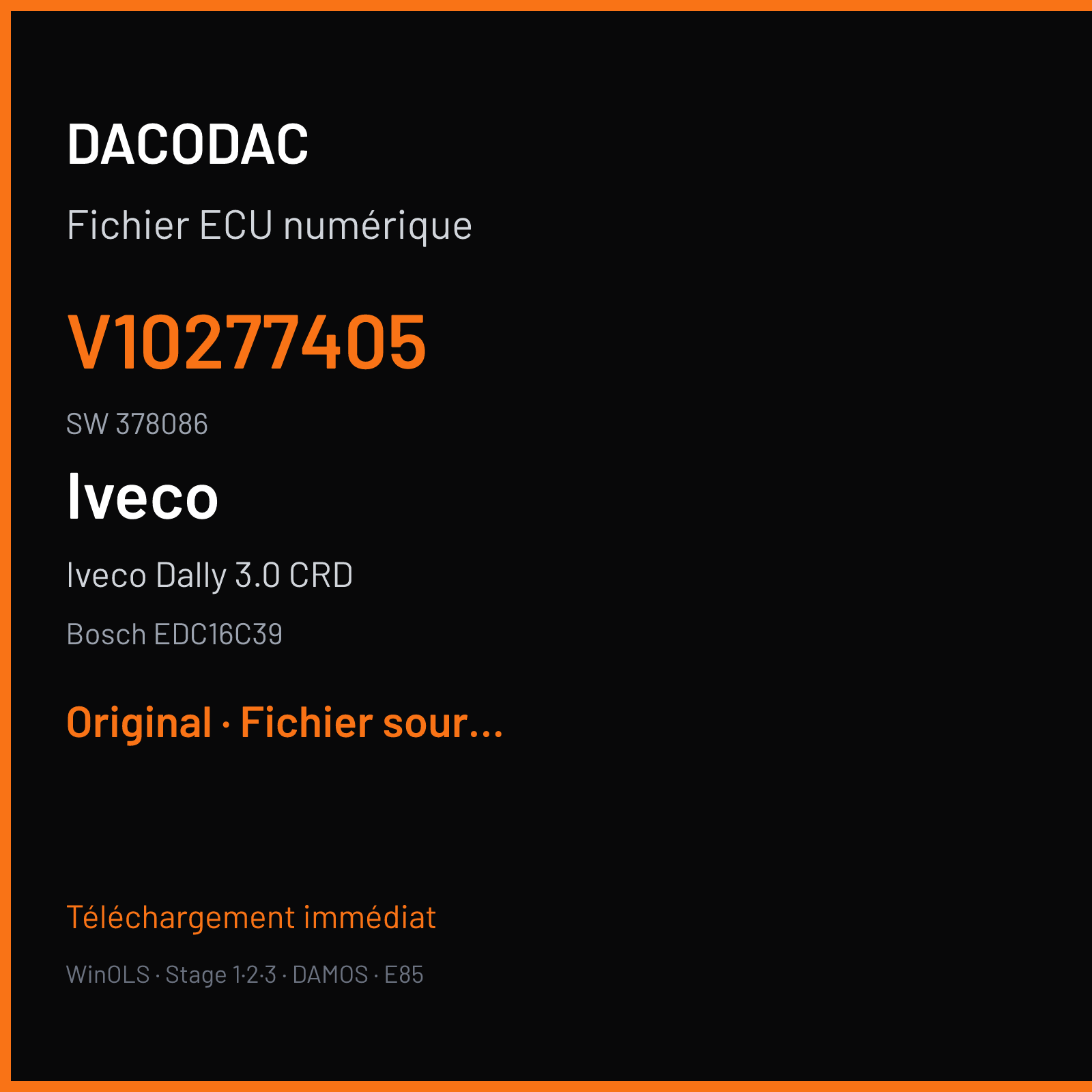 DACODAC

Fichier ECU numérique

V10277405

SW 378086

Iveco

Iveco Dally 3.0 CRD

Bosch EDC16C39

Original · Fichier sour...

Téléchargement immédiat

WinOLS · Stage 1·2·3 · DAMOS · E85