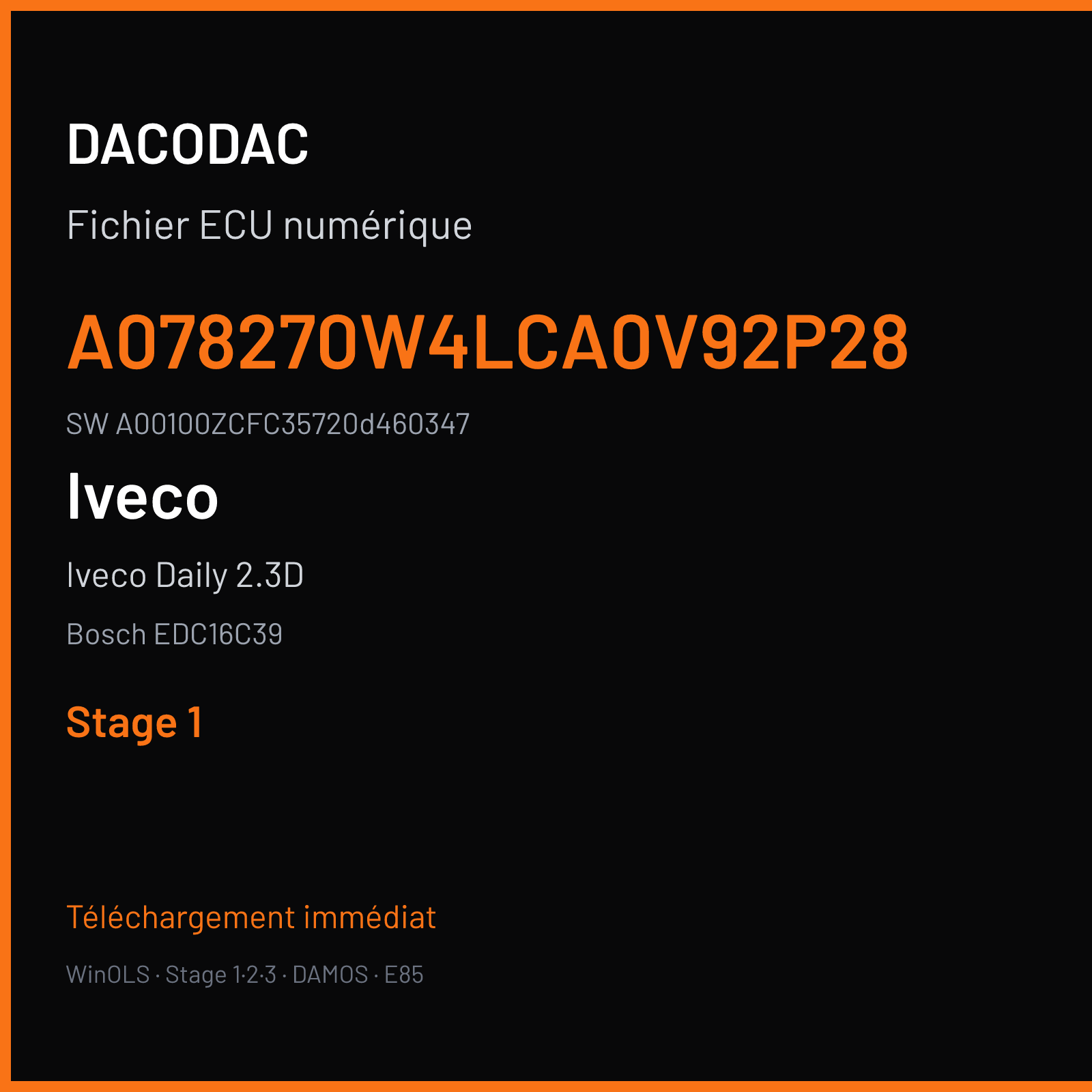 DACODAC

Fichier ECU numérique

A078270W4LCA0V92P28

SW A00100ZCFC35720d460347

Iveco

Iveco Daily 2.3D

Bosch EDC16C39

Stage 1

Téléchargement immédiat

WinOLS · Stage 1·2·3 · DAMOS · E85