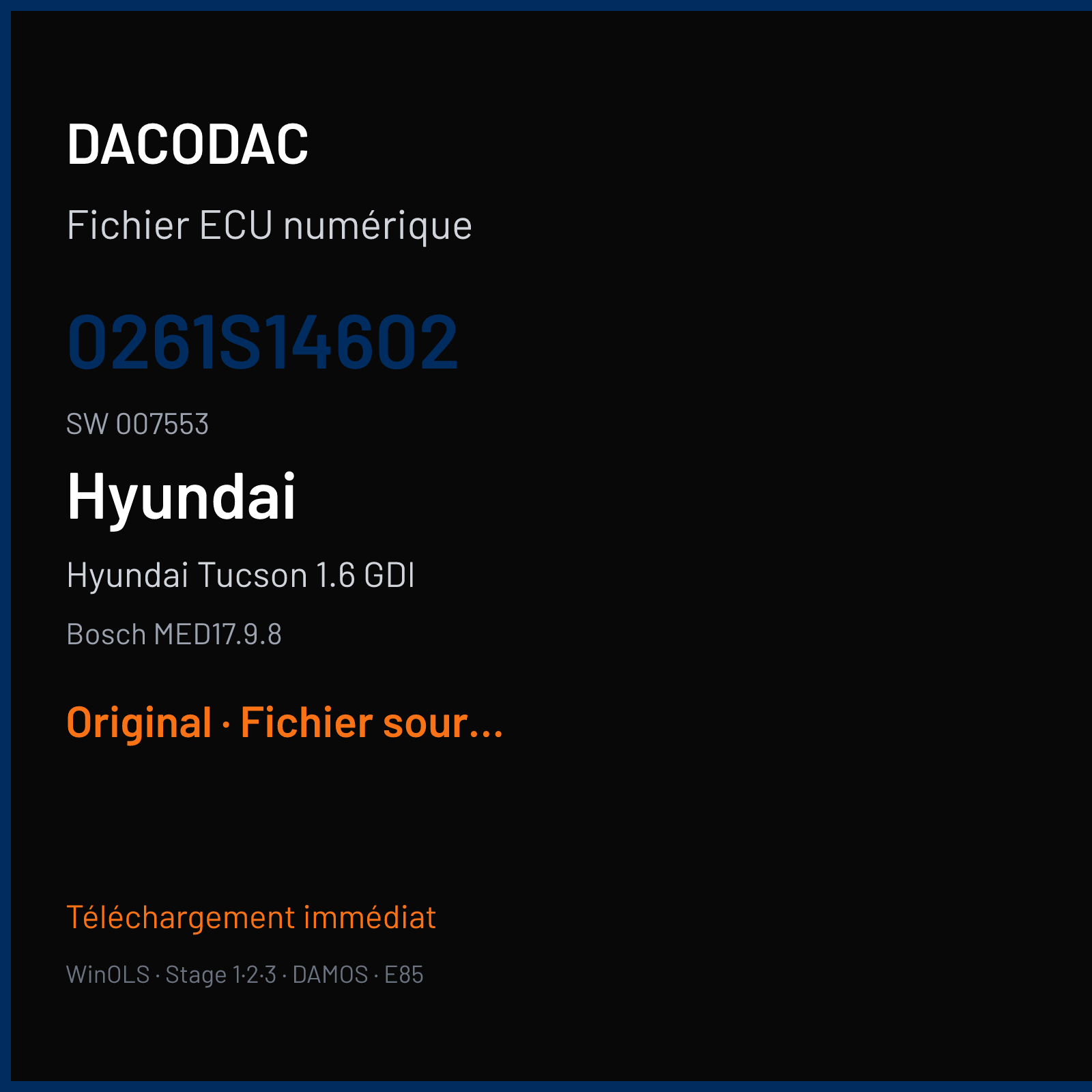 DACODAC

Fichier ECU numérique

0261S14602

SW 007553

Hyundai

Hyundai Tucson 1.6 GDI

Bosch MED17.9.8

Original · Fichier sour...

Téléchargement immédiat

WinOLS · Stage 1·2·3 · DAMOS · E85