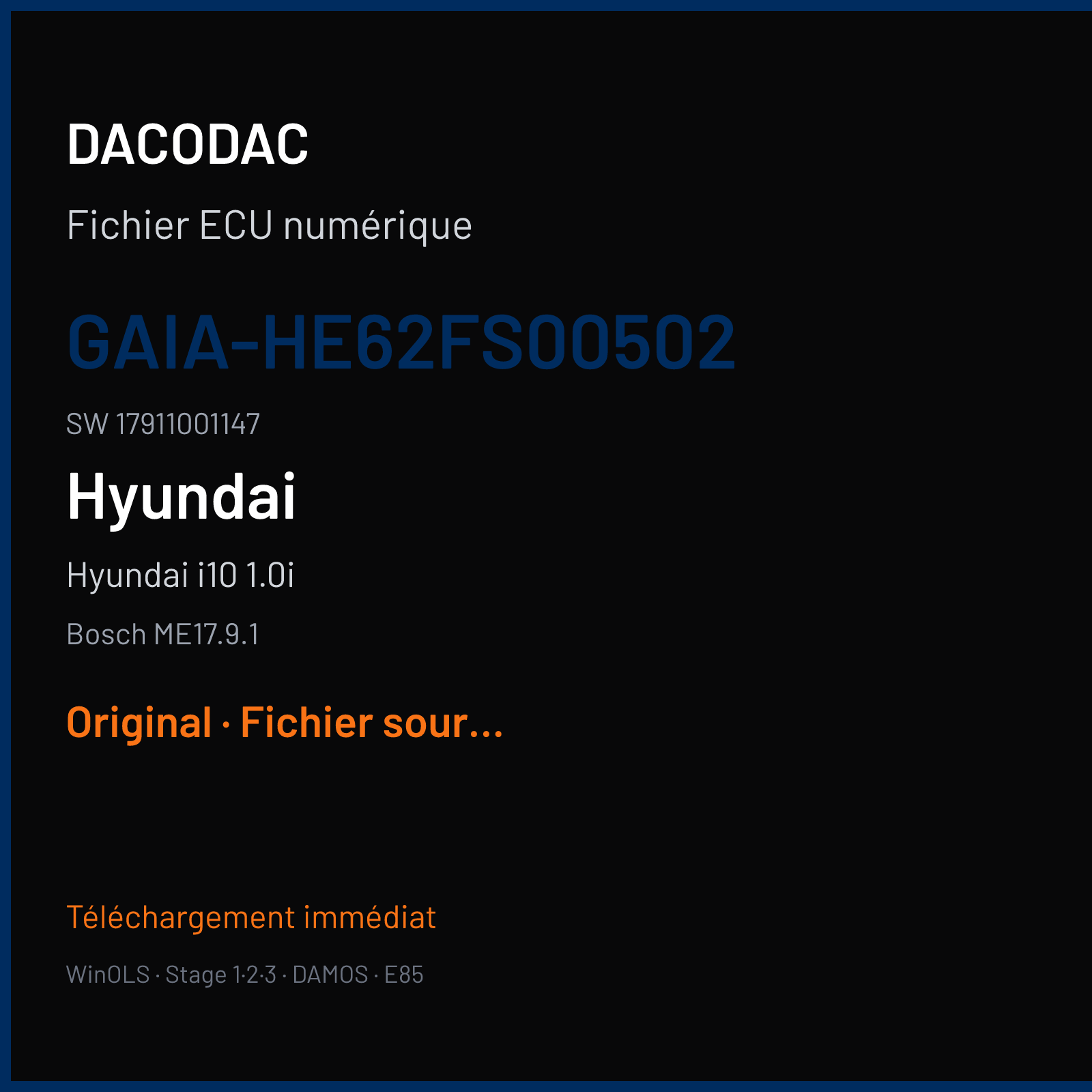 DACODAC

Fichier ECU numérique

GAIA-HE62FS00502

SW 17911001147

Hyundai

Hyundai i10 1.0i

Bosch ME17.9.1

Original · Fichier sour...

Téléchargement immédiat

WinOLS · Stage 1·2·3 · DAMOS · E85