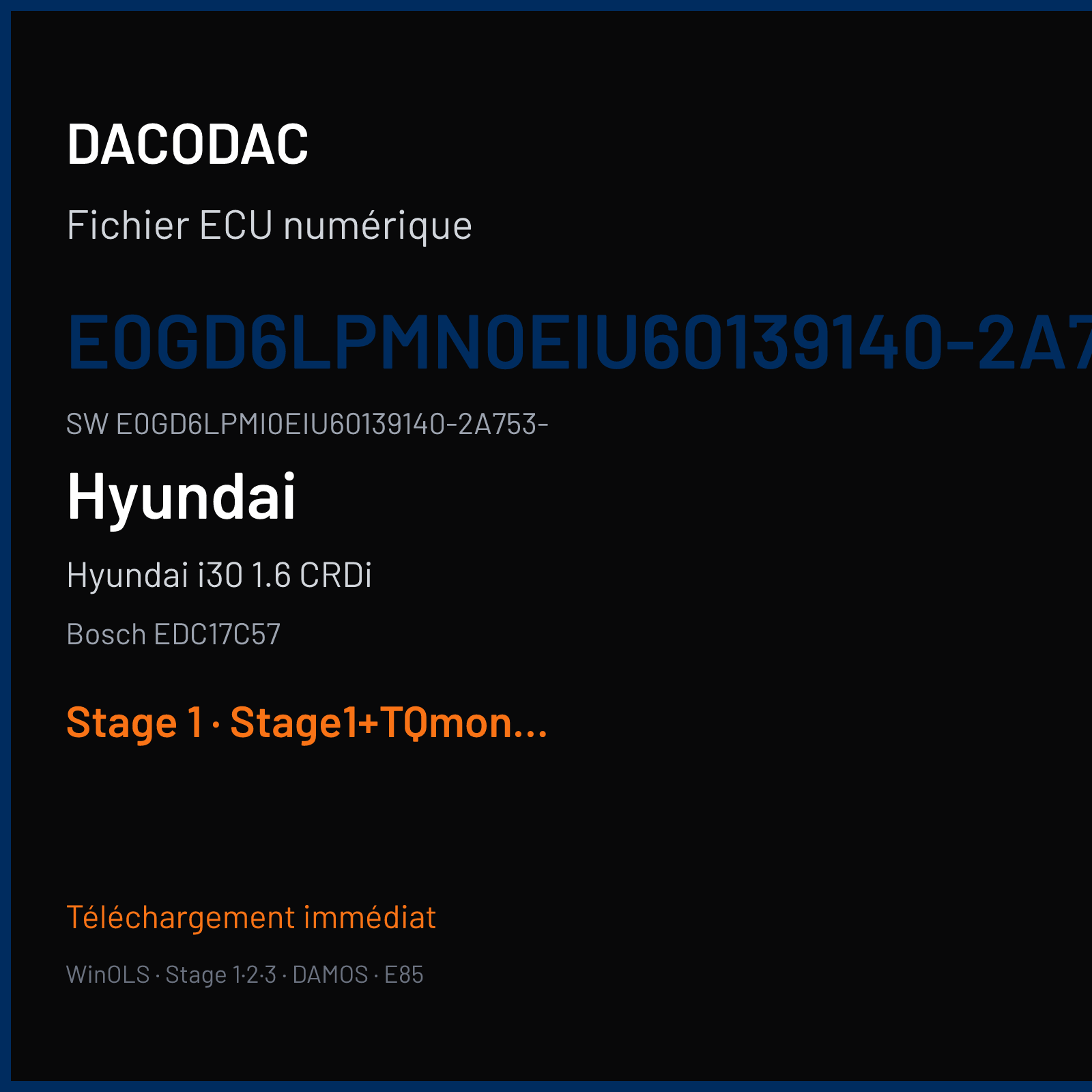 DACODAC

Fichier ECU numérique

E0GD6LPMN0EIU60139140-2A7

SW E0GD6LPMI0EIU60139140-2A753-

Hyundai

Hyundai i30 1.6 CRDi

Bosch EDC17C57

Stage 1 · Stage1+TQmon...

Téléchargement immédiat

WinOLS · Stage 1·2·3 · DAMOS · E85