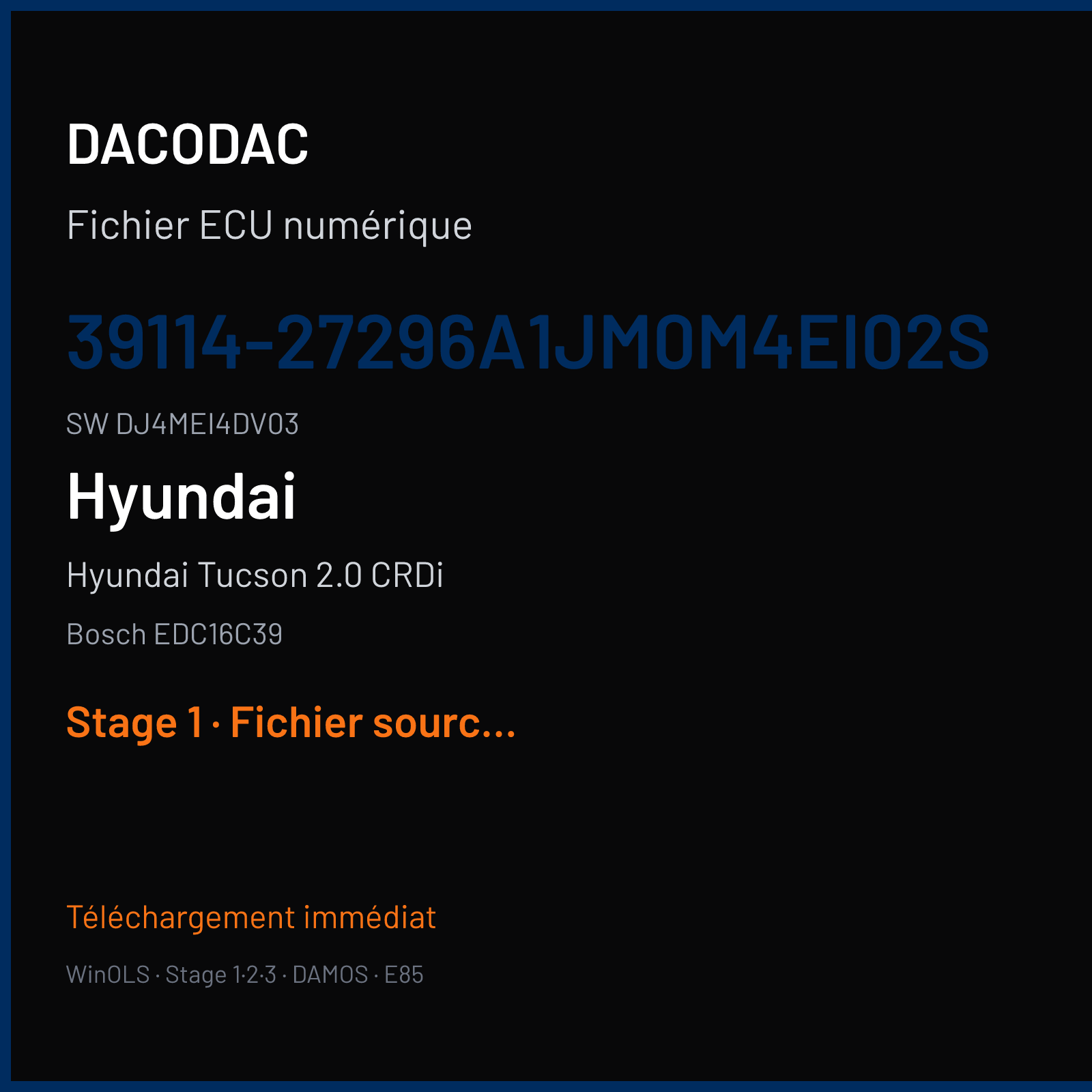 DACODAC

Fichier ECU numérique

39114-27296A1JM0M4EI02S

SW DJ4MEI4DV03

Hyundai

Hyundai Tucson 2.0 CRDi

Bosch EDC16C39

Stage 1 · Fichier sourc...

Téléchargement immédiat

WinOLS · Stage 1·2·3 · DAMOS · E85