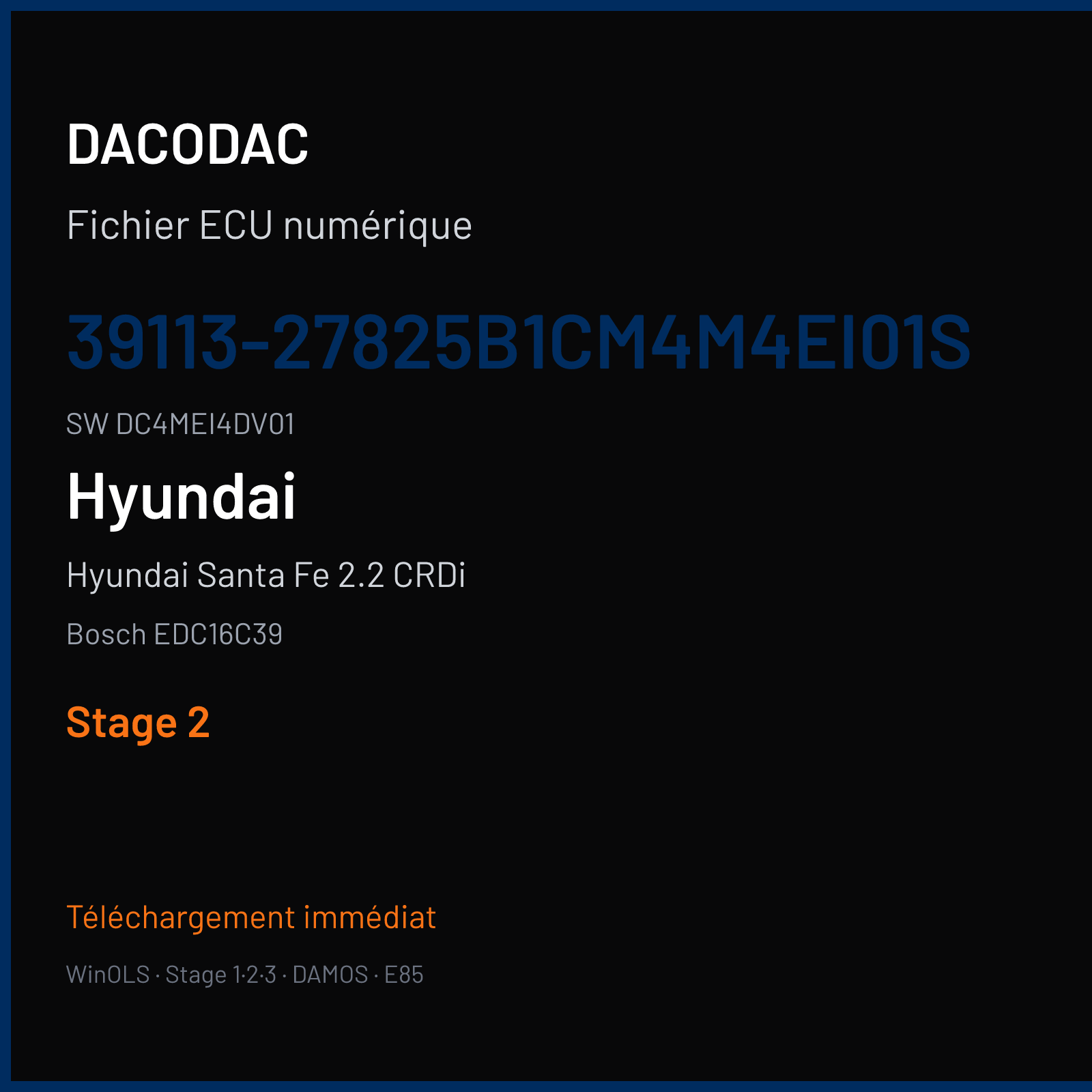 DACODAC

Fichier ECU numérique

39113-27825B1CM4M4EI01S

SW DC4MEI4DV01

Hyundai

Hyundai Santa Fe 2.2 CRDi

Bosch EDC16C39

Stage 2

Téléchargement immédiat

WinOLS · Stage 1·2·3 · DAMOS · E85