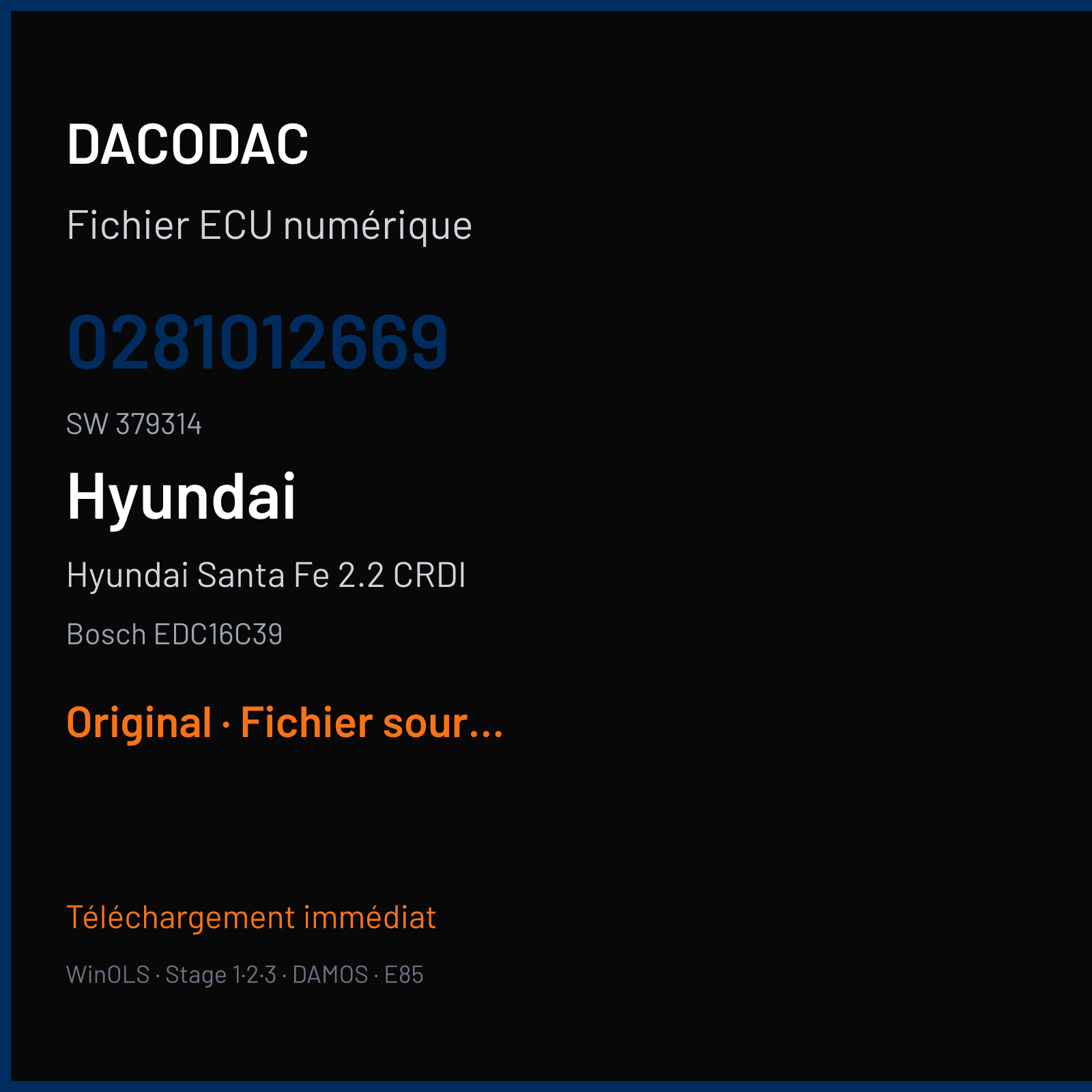 DACODAC

Fichier ECU numérique

0281012669

SW 379314

Hyundai

Hyundai Santa Fe 2.2 CRDI

Bosch EDC16C39

Original · Fichier sour...

Téléchargement immédiat

WinOLS · Stage 1·2·3 · DAMOS · E85