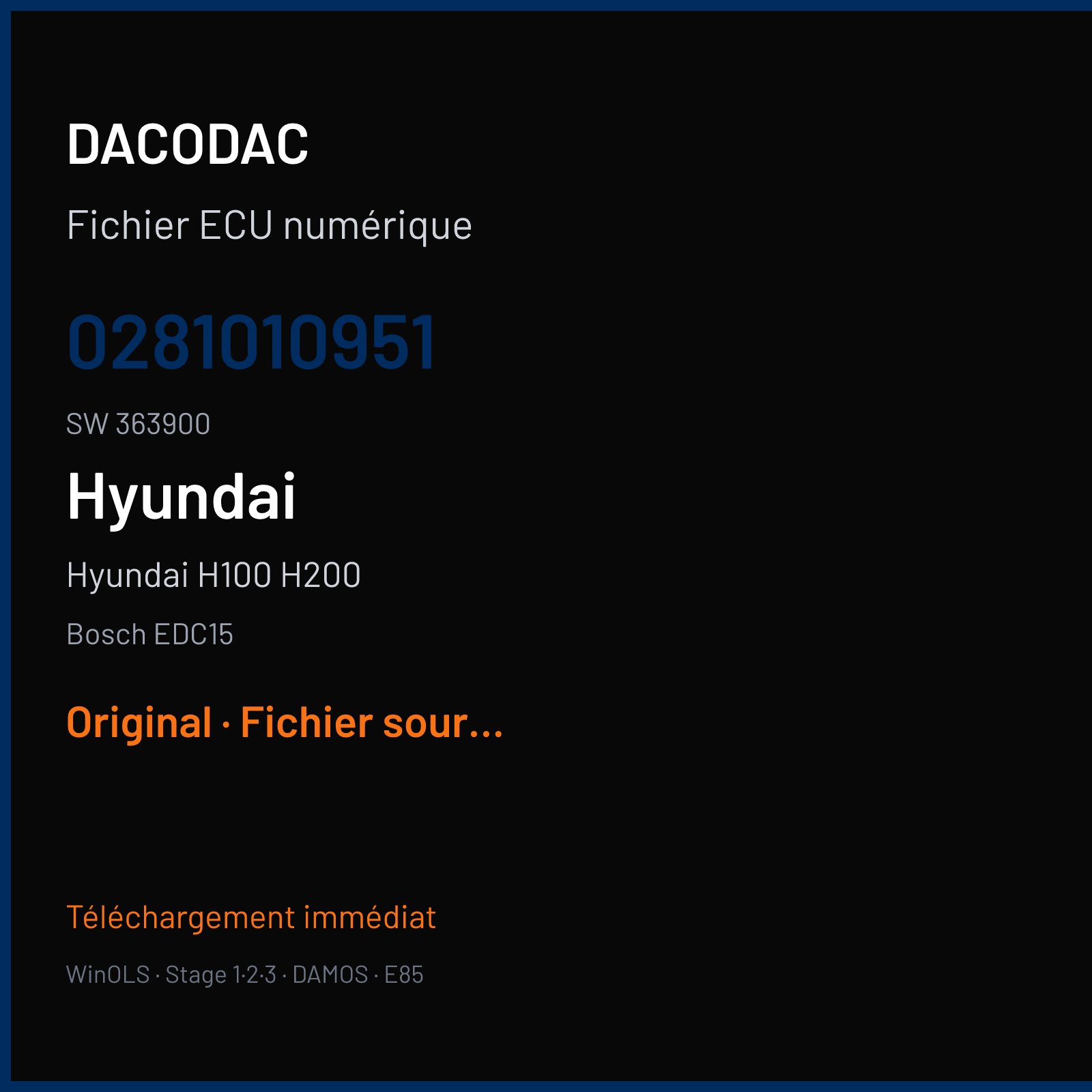 DACODAC

Fichier ECU numérique

0281010951

SW 363900

Hyundai

Hyundai H100 H200

Bosch EDC15

Original · Fichier sour...

Téléchargement immédiat

WinOLS · Stage 1·2·3 · DAMOS · E85